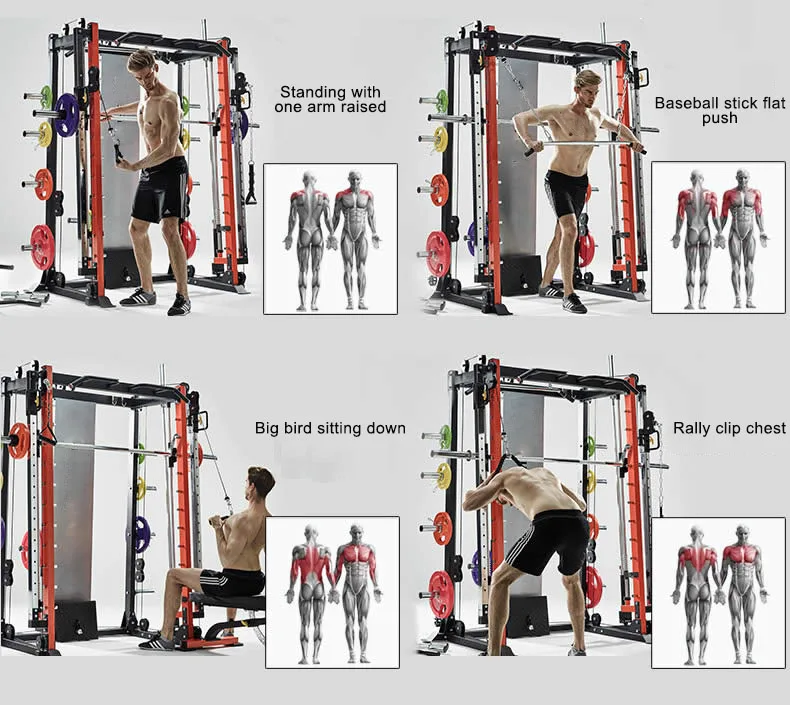 Standing with one arm raised

Baseball stick flat push

Big bird sitting down

Rally clip chest