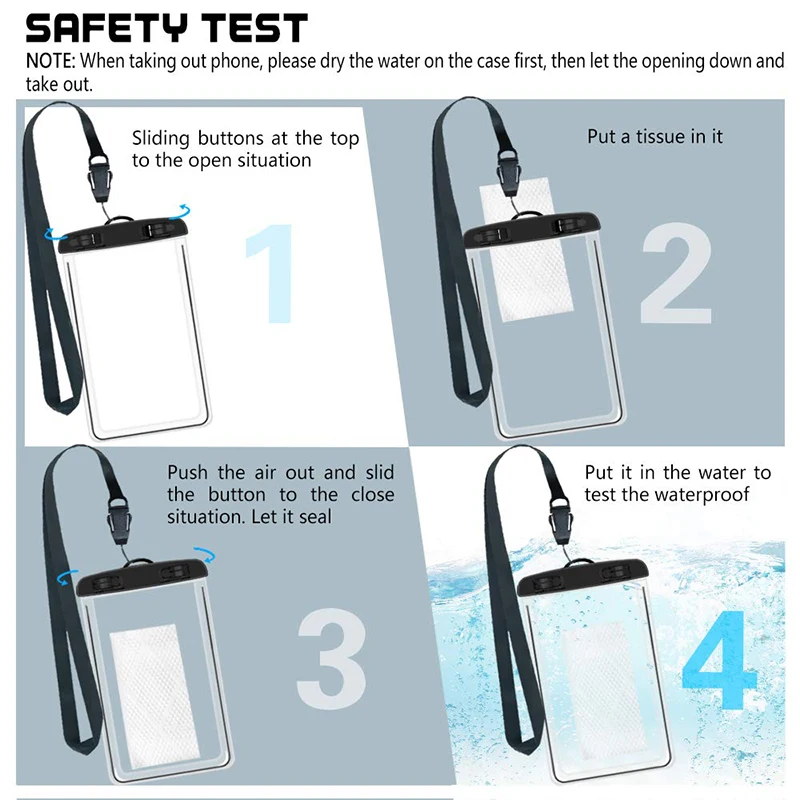 SAFETY TEST

NOTE: When taking out phone, please dry the water on the case first, then let the opening down and take out.

Sliding buttons at the top to the open situation

1

Put a tissue in it

2

Push the air out and slid the button to the close situation. Let it seal

3

Put it in the water to test the waterproof

4