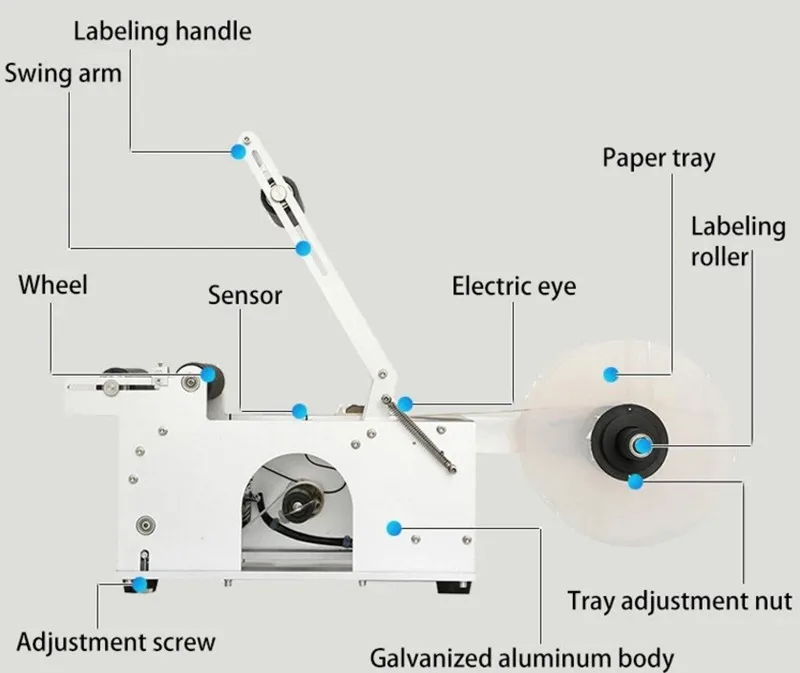 Labeling handle

Swing arm

Paper tray

Labeling roller

Wheel

Sensor

Electric eye

Tray adjustment nut

Adjustment screw

Galvanized aluminum body