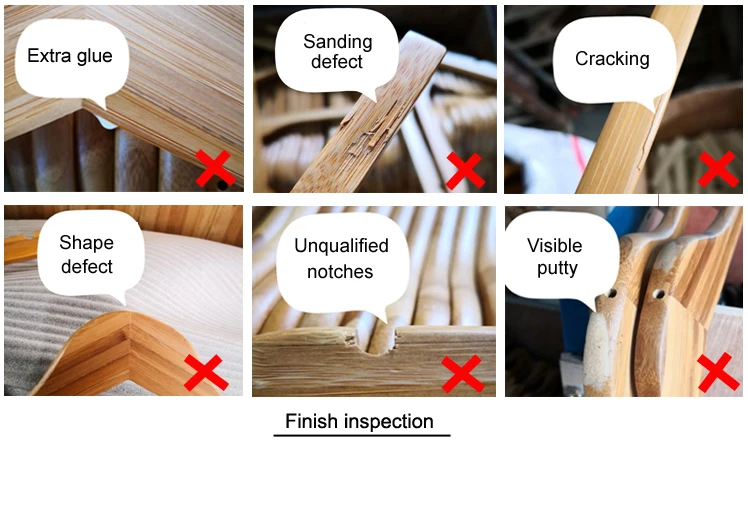 Extra glue

Sanding defect

Cracking

Shape defect

Unqualified notches

Visible putty

Finish inspection