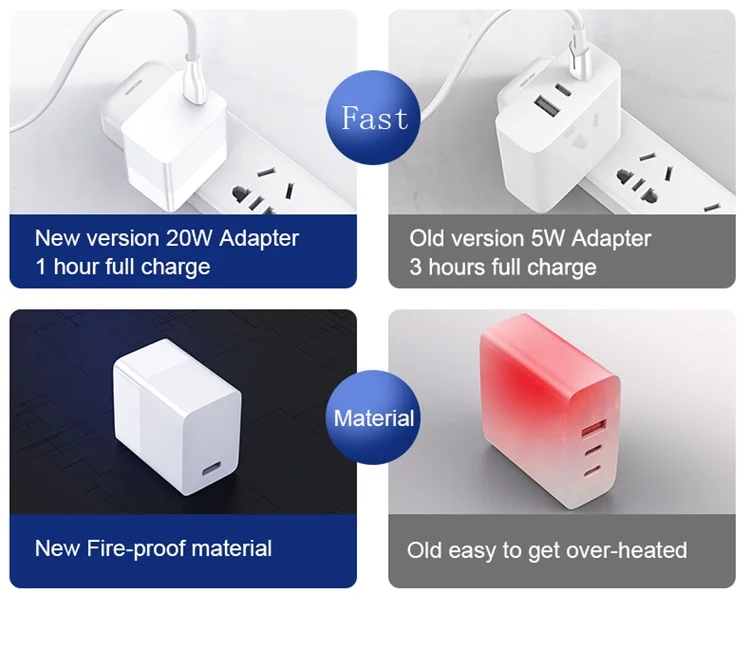 Fast

New version 20W Adapter
1 hour full charge

Old version 5W Adapter
3 hours full charge

Material

New Fire-proof material

Old easy to get over-heated