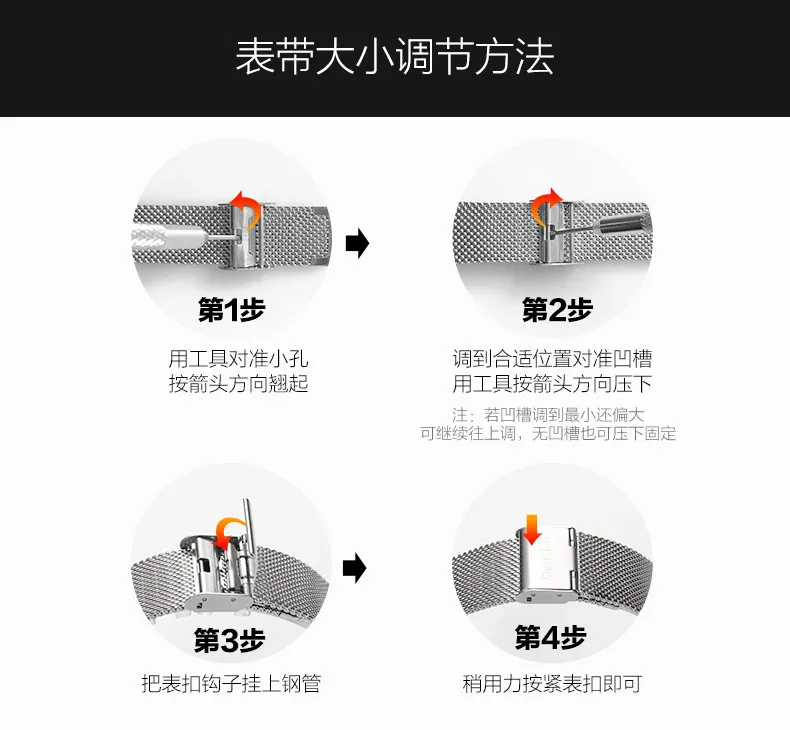 表带大小调节方法

第1步

用工具对准小孔
按箭头方向翘起

第2步

调到合适位置对准凹槽
用工具按箭头方向压下

注：若凹槽调到最小还偏大
可继续往上调，无凹槽也可压下固定

第3步

把表扣钩子挂上钢管

第4步

稍用力按紧表扣即可