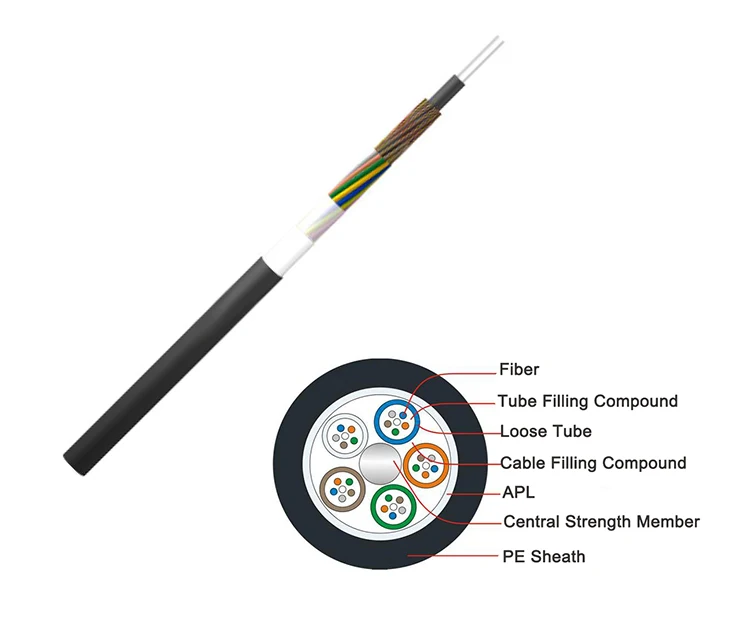 Fiber
Tube Filling Compound
Loose Tube
Cable Filling Compound
APL
Central Strength Member
PE Sheath