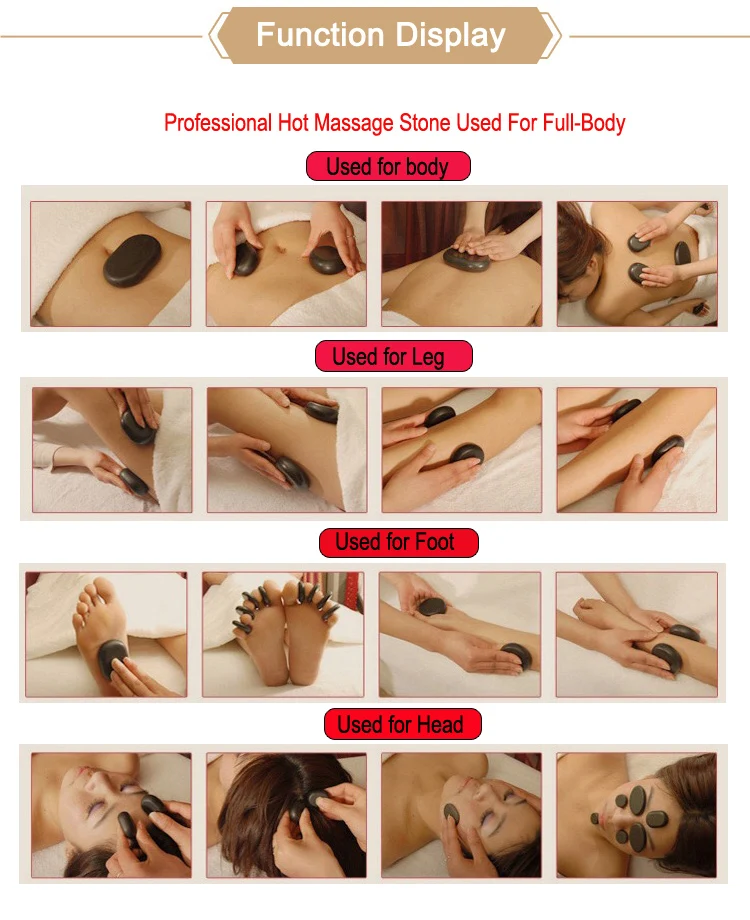 Function Display

Professional Hot Massage Stone Used For Full-Body

Used for body

Used for Leg

Used for Foot

Used for Head