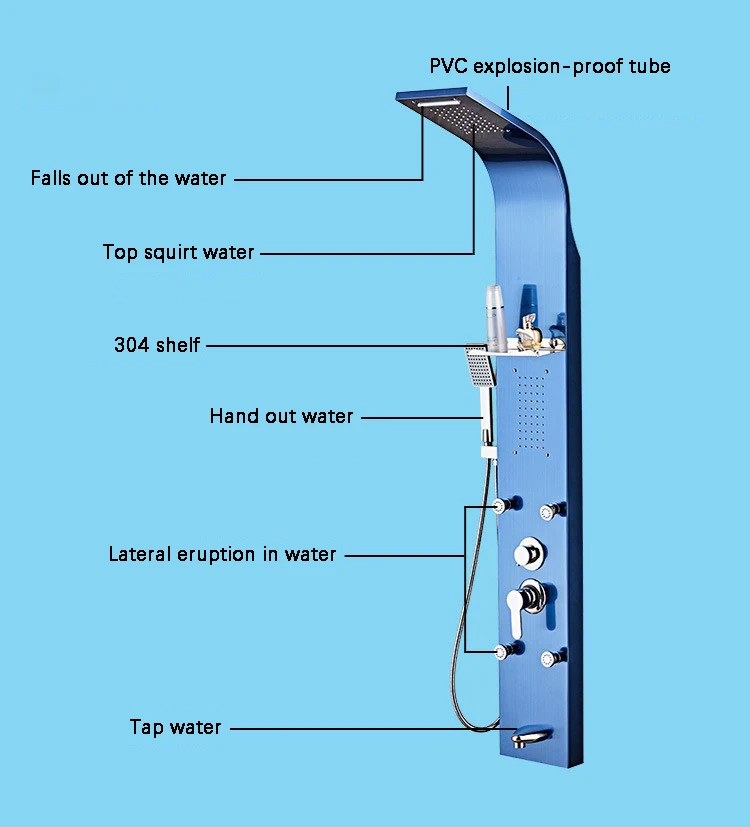 PVC explosion-proof tube

Falls out of the water

Top squirt water

304 shelf

Hand out water

Lateral eruption in water

Tap water