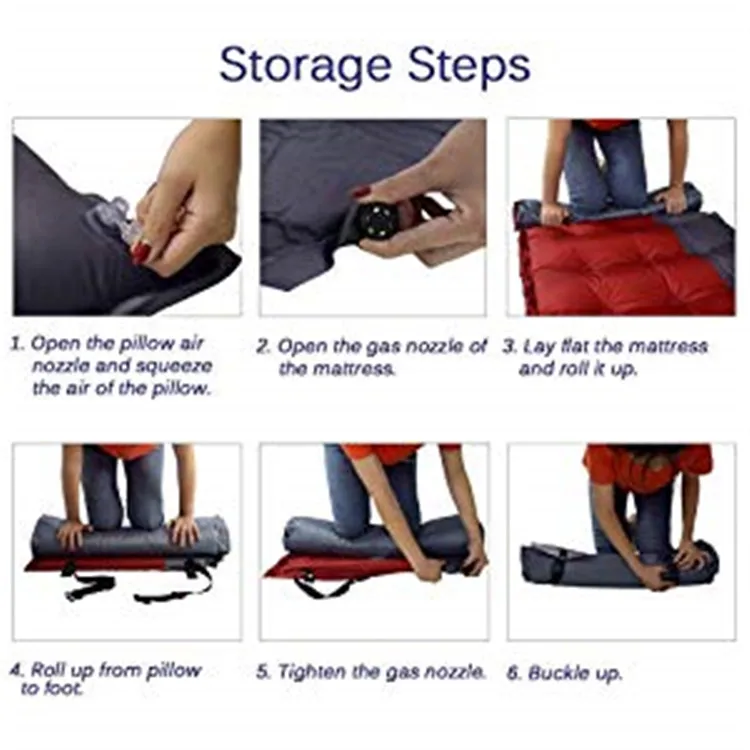 Storage Steps

1. Open the pillow air nozzle and squeeze the air of the pillow.

2. Open the gas nozzle of the mattress.

3. Lay flat the mattress and roll it up.

4. Roll up from pillow to foot.

5. Tighten the gas nozzle.

6. Buckle up.