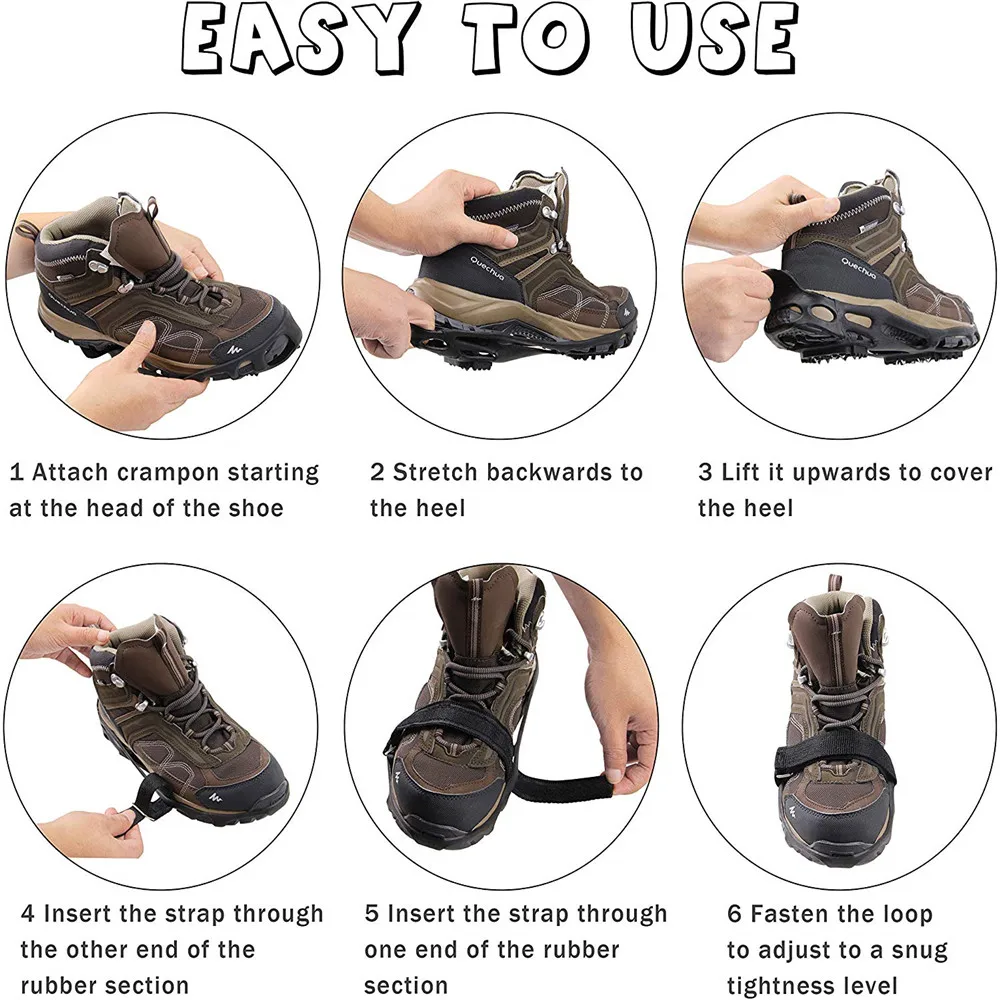 EASY TO USE

Quechua

Quechua

1 Attach crampon starting at the head of the shoe

2 Stretch backwards to the heel

3 Lift it upwards to cover the heel

4 Insert the strap through the other end of the rubber section

5 Insert the strap through one end of the rubber section

6 Fasten the loop to adjust to a snug tightness level