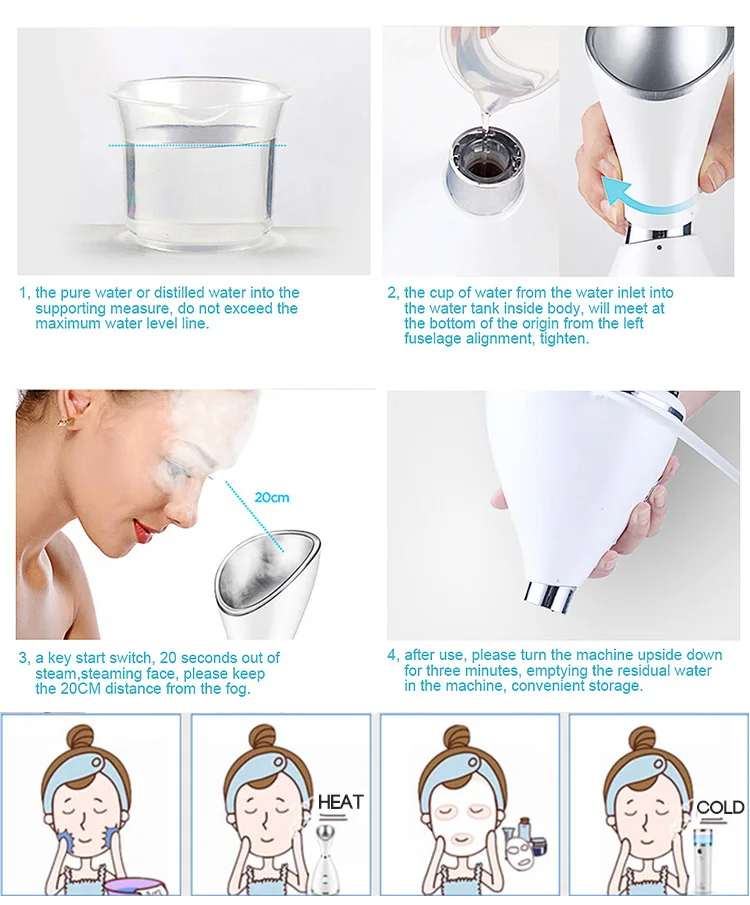 1, the pure water or distilled water into the supporting measure, do not exceed the maximum water level line.

2, the cup of water from the water inlet into the water tank inside body, will meet at the bottom of the origin from the left fuselage alignment, tighten.

20cm

3, a key start switch, 20 seconds out of steam,steaming face, please keep the 20CM distance from the fog.

4, after use, please turn the machine upside down for three minutes, emptying the residual water in the machine, convenient storage.

HEAT

COLD