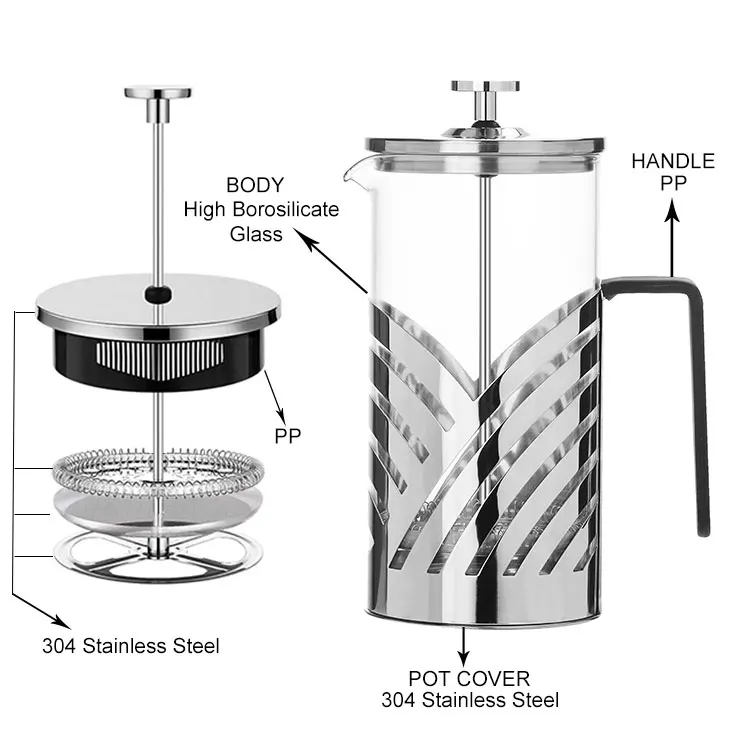 BODY
High Borosilicate
Glass

HANDLE
PP

PP

304 Stainless Steel

POT COVER
304 Stainless Steel