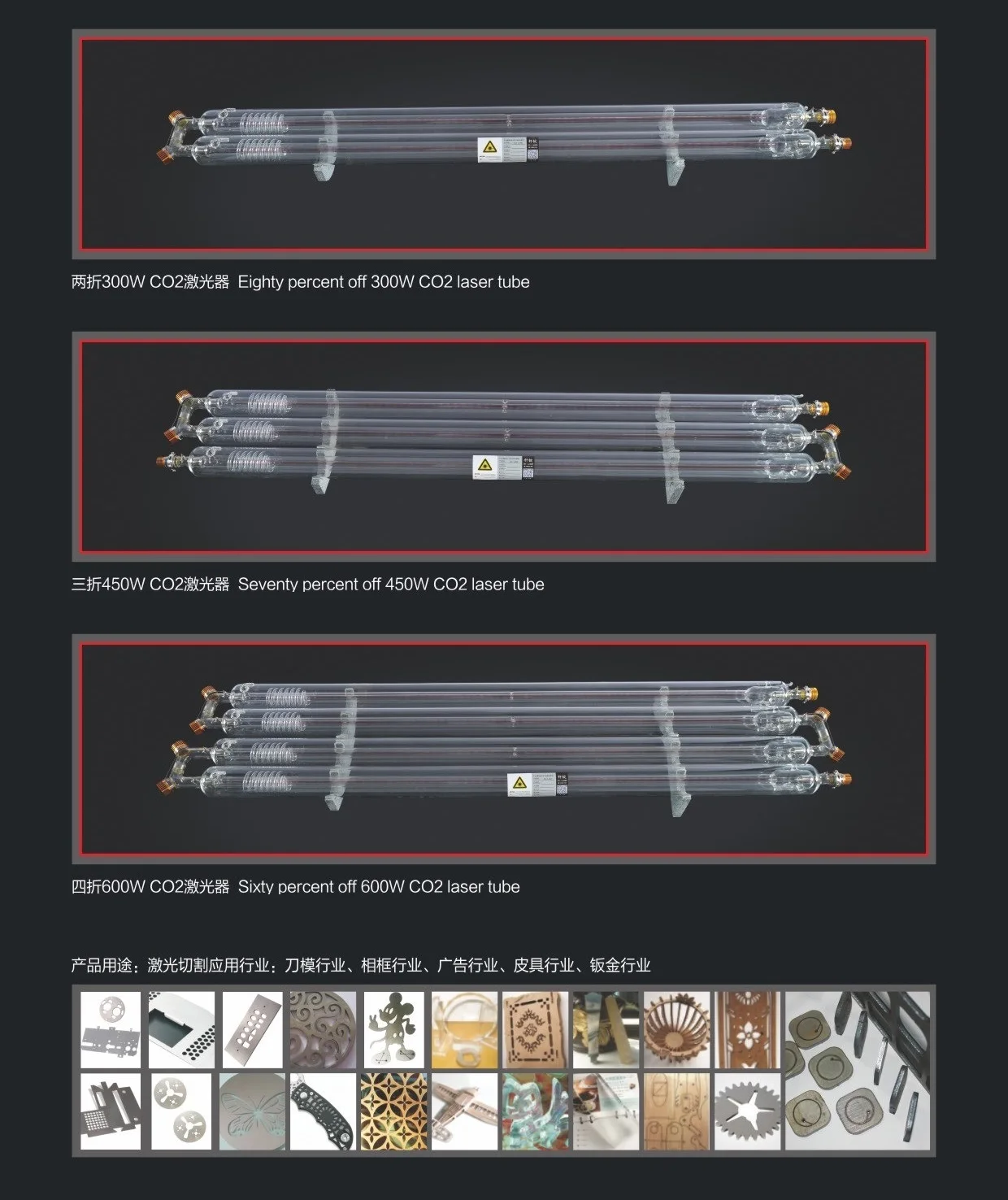 两折300W CO2激光器 Eighty percent off 300W CO2 laser tube

三折450W CO2激光器 Seventy percent off 450W CO2 laser tube

四折600W CO2激光器 Sixty percent off 600W CO2 laser tube

产品用途：激光切割应用行业：刀模行业、相框行业、广告行业、皮具行业、钣金行业