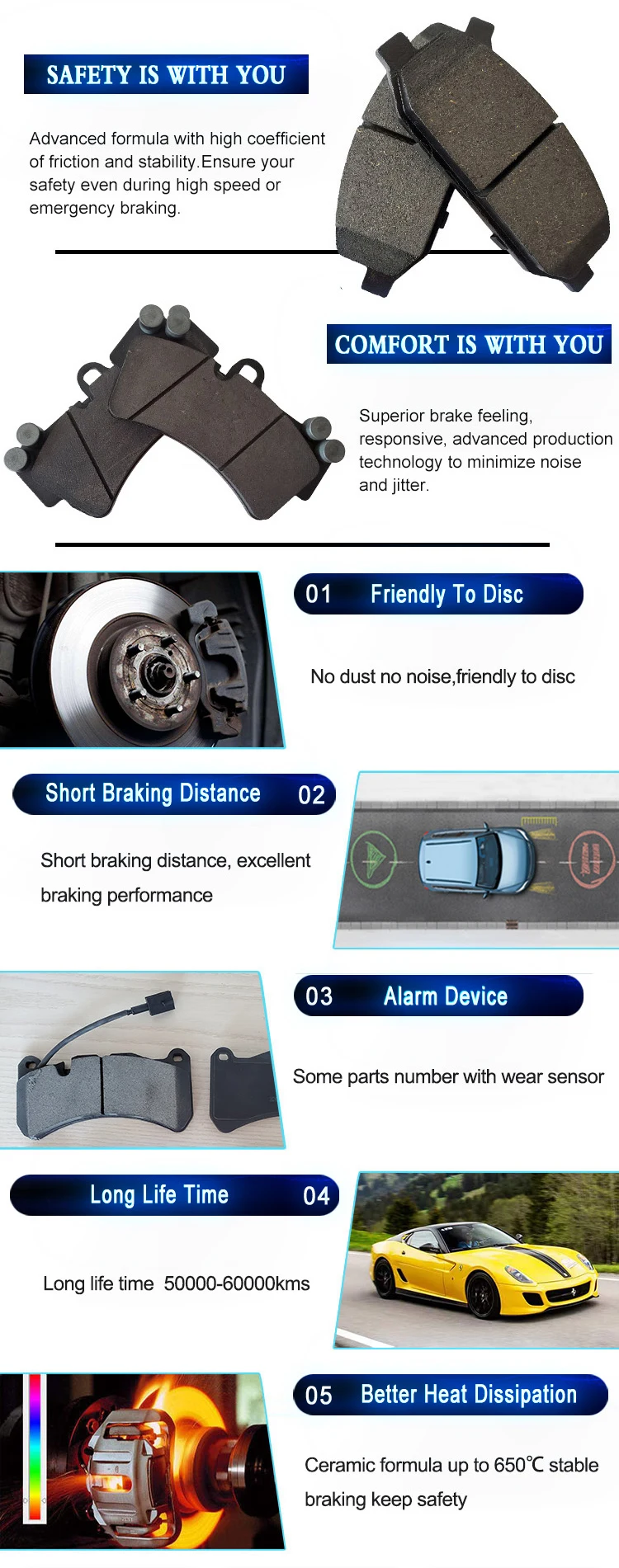 SAFETY IS WITH YOU

Advanced formula with high coefficient of friction and stability.Ensure your safety even during high speed or emergency braking.

COMFORT IS WITH YOU

Superior brake feeling, responsive, advanced production technology to minimize noise and jitter.

01 Friendly To Disc

No dust no noise,friendly to disc

Short Braking Distance 02

Short braking distance, excellent braking performance

03 Alarm Device

Some parts number with wear sensor

Long Life Time 04

Long life time 50000-60000kms

05 Better Heat Dissipation

Ceramic formula up to 650℃ stable braking keep safety