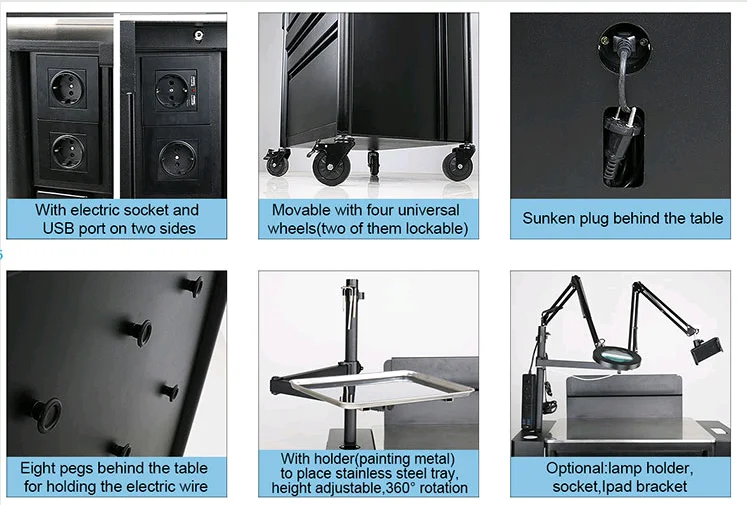 With electric socket and USB port on two sides

Movable with four universal wheels(two of them lockable)

Sunken plug behind the table

Eight pegs behind the table for holding the electric wire

With holder(painting metal) to place stainless steel tray, height adjustable,360° rotation

Optional:lamp holder, socket,Ipad bracket