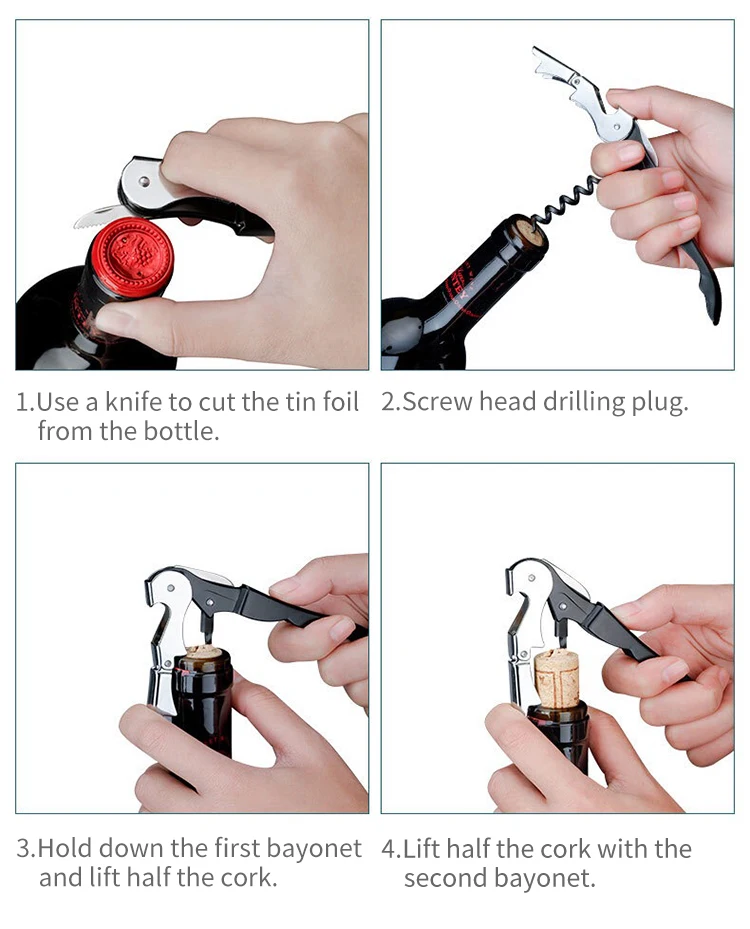 1.Use a knife to cut the tin foil from the bottle.

2.Screw head drilling plug.

3.Hold down the first bayonet and lift half the cork.

4.Lift half the cork with the second bayonet.