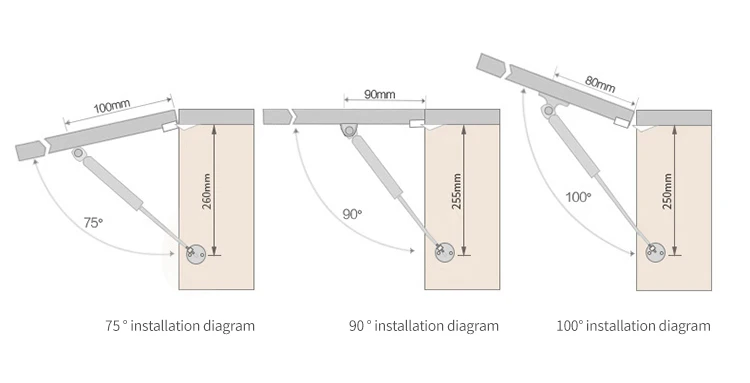 100mm

260mm

75°

75 ° installation diagram

90mm

255mm

90°

90 ° installation diagram

80mm

250mm

100°

100° installation diagram