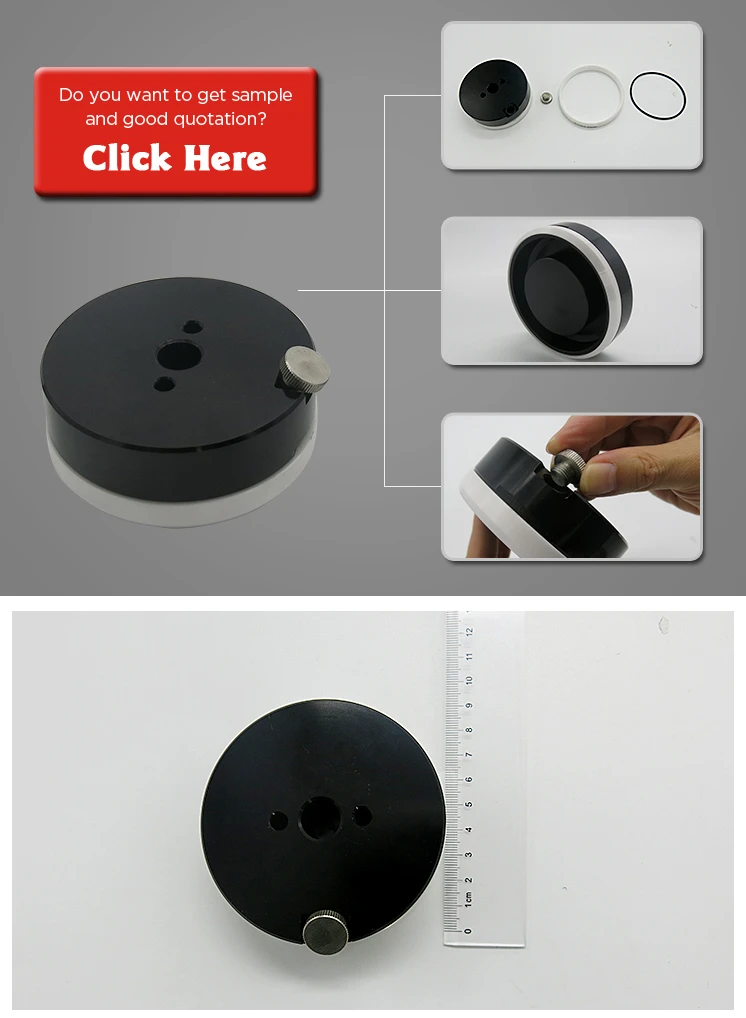 Do you want to get sample and good quotation?

Click Here

0 1cm 2 3 4 5 6 7 8 9 10 11 12