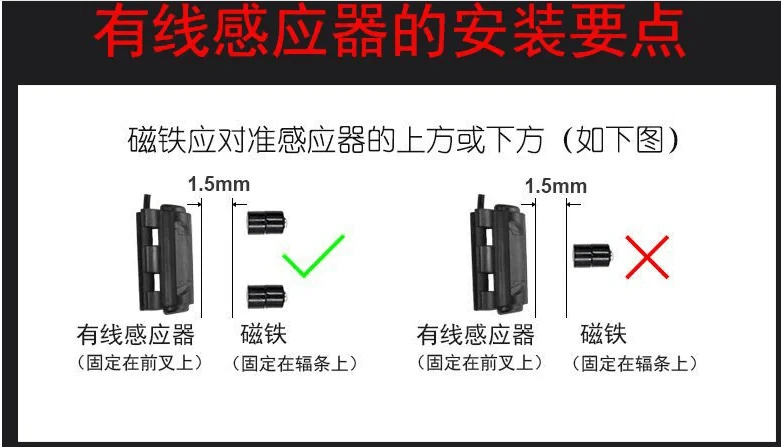 有线感应器的安装要点

磁铁应对准感应器的上方或下方（如下图）

1.5mm

有线感应器
（固定在前叉上）

磁铁
（固定在辐条上）

1.5mm

有线感应器
（固定在前叉上）

磁铁
（固定在辐条上）