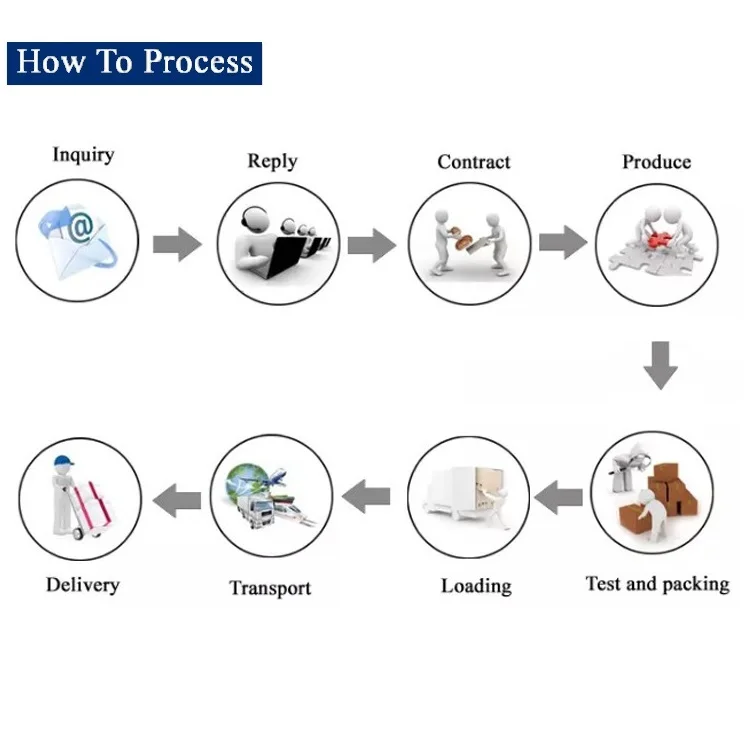 How To Process

Inquiry

Reply

Contract

Produce

Test and packing

Loading

Transport

Delivery