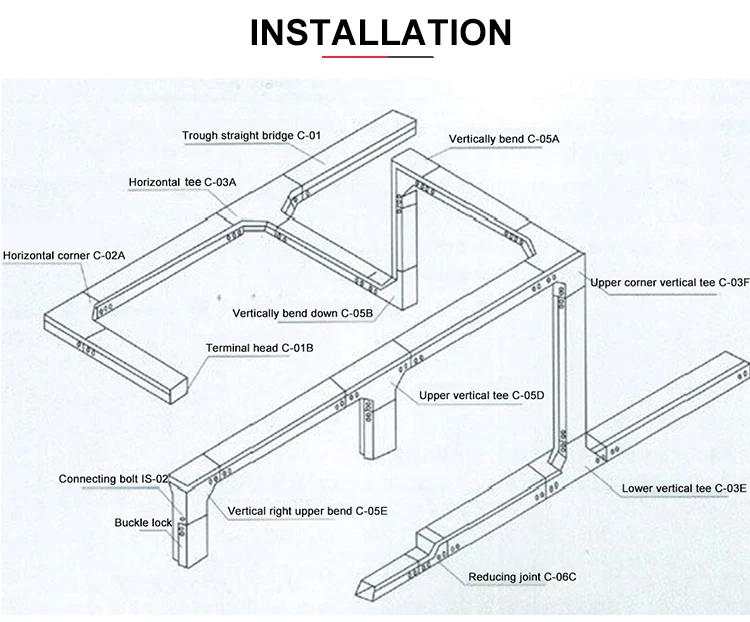 INSTALLATION

Trough straight bridge C-01

Vertically bend C-05A

Horizontal tee C-03A

Horizontal corner C-02A

Upper corner vertical tee C-03F

Vertically bend down C-05B

Terminal head C-01B

Upper vertical tee C-05D

Connecting bolt IS-02

Lower vertical tee C-03E

Vertical right upper bend C-05E

Buckle lock

Reducing joint C-06C