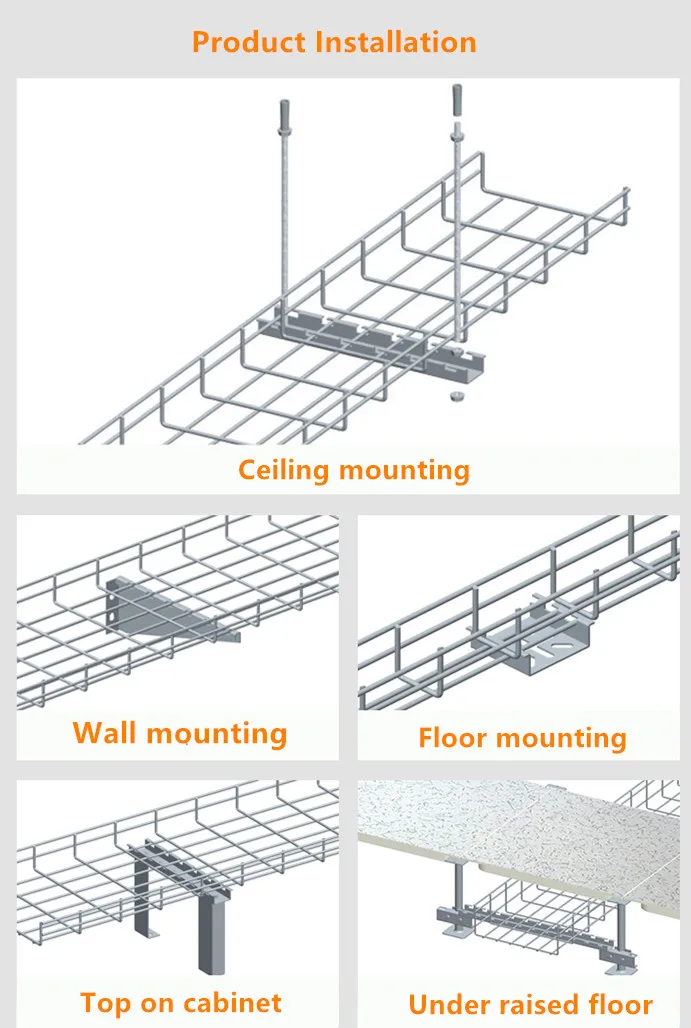 Product Installation

Ceiling mounting

Wall mounting

Floor mounting

Top on cabinet

Under raised floor