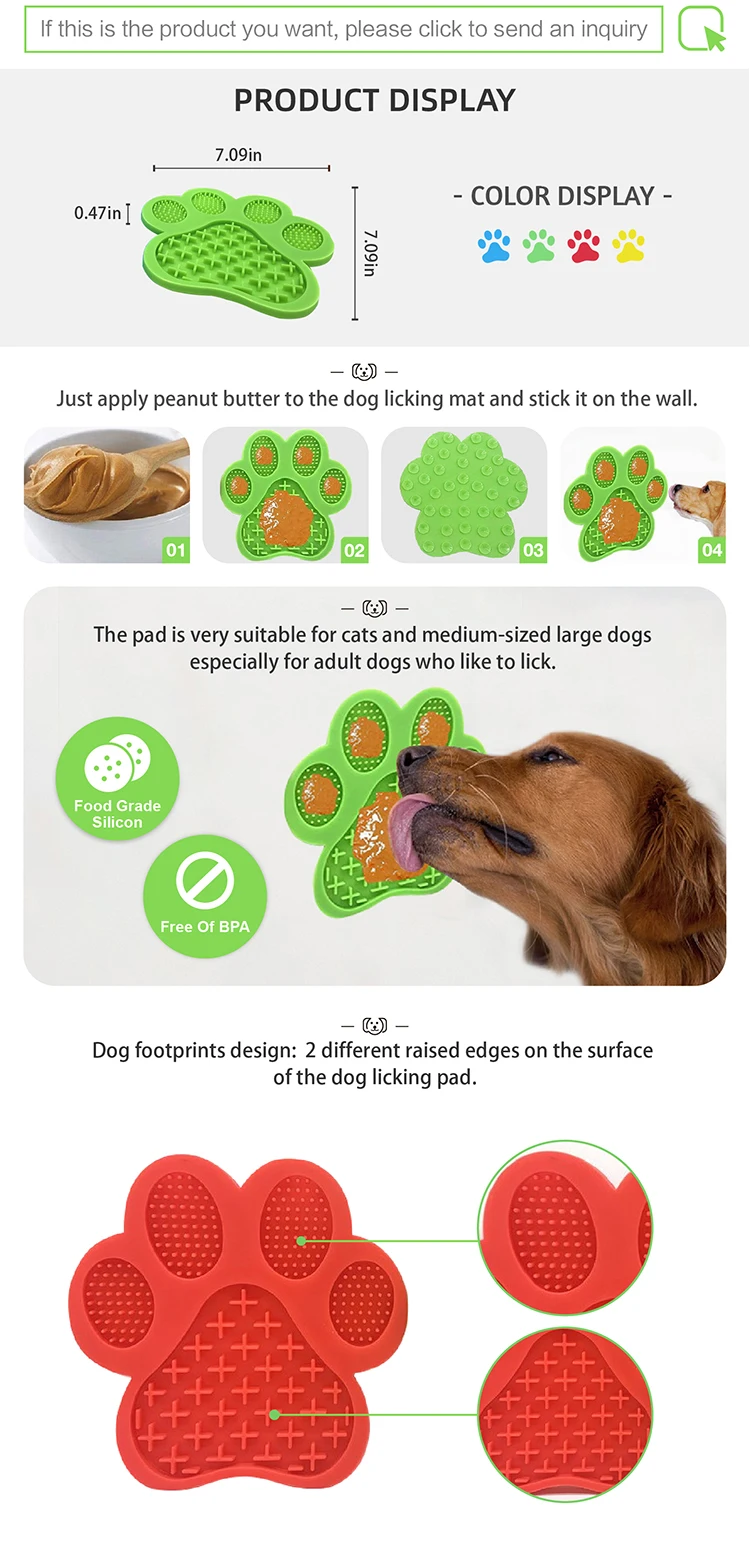 If this is the product you want, please click to send an inquiry

PRODUCT DISPLAY

7.09in

0.47in

7.09in

- COLOR DISPLAY -

Just apply peanut butter to the dog licking mat and stick it on the wall.

01

02

03

04

The pad is very suitable for cats and medium-sized large dogs especially for adult dogs who like to lick.

Food Grade Silicon

Free Of BPA

Dog footprints design: 2 different raised edges on the surface of the dog licking pad.