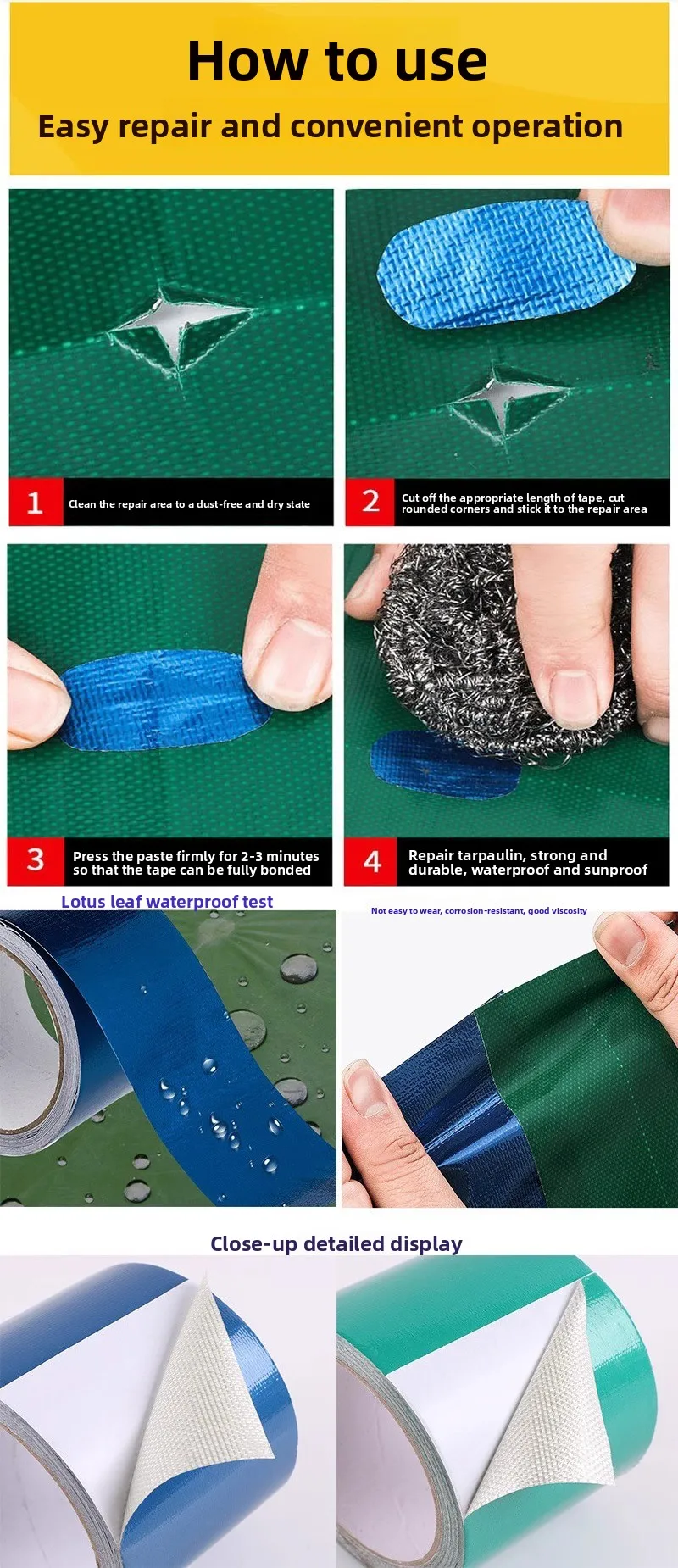 How to use

Easy repair and convenient operation

1 Clean the repair area to a dust-free and dry state

2 Cut off the appropriate length of tape, cut rounded corners and stick it to the repair area

3 Press the paste firmly for 2-3 minutes so that the tape can be fully bonded

4 Repair tarpaulin, strong and durable, waterproof and sunproof

Lotus leaf waterproof test

Not easy to wear, corrosion-resistant, good viscosity

Close-up detailed display