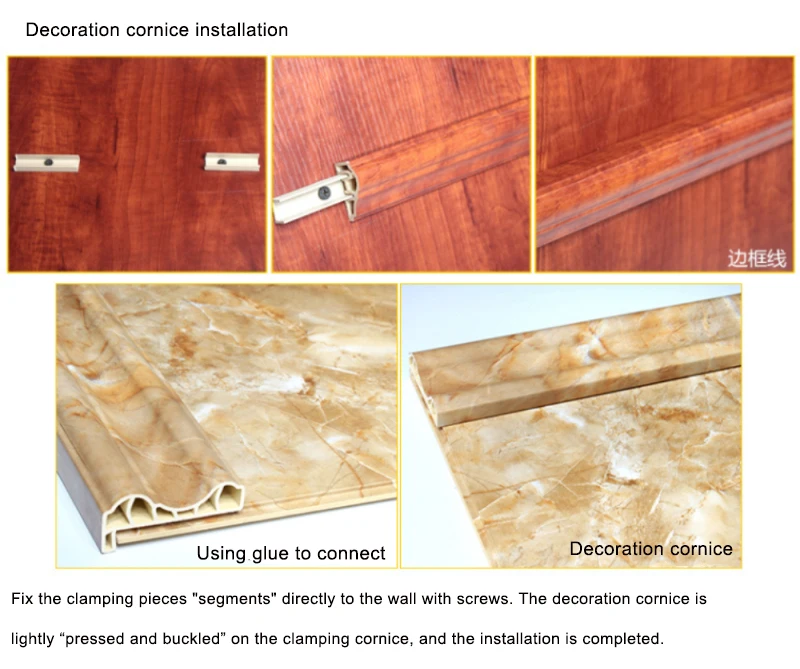 Decoration cornice installation

边框线

Using glue to connect

Decoration cornice

Fix the clamping pieces "segments" directly to the wall with screws. The decoration cornice is lightly “pressed and buckled” on the clamping cornice, and the installation is completed.