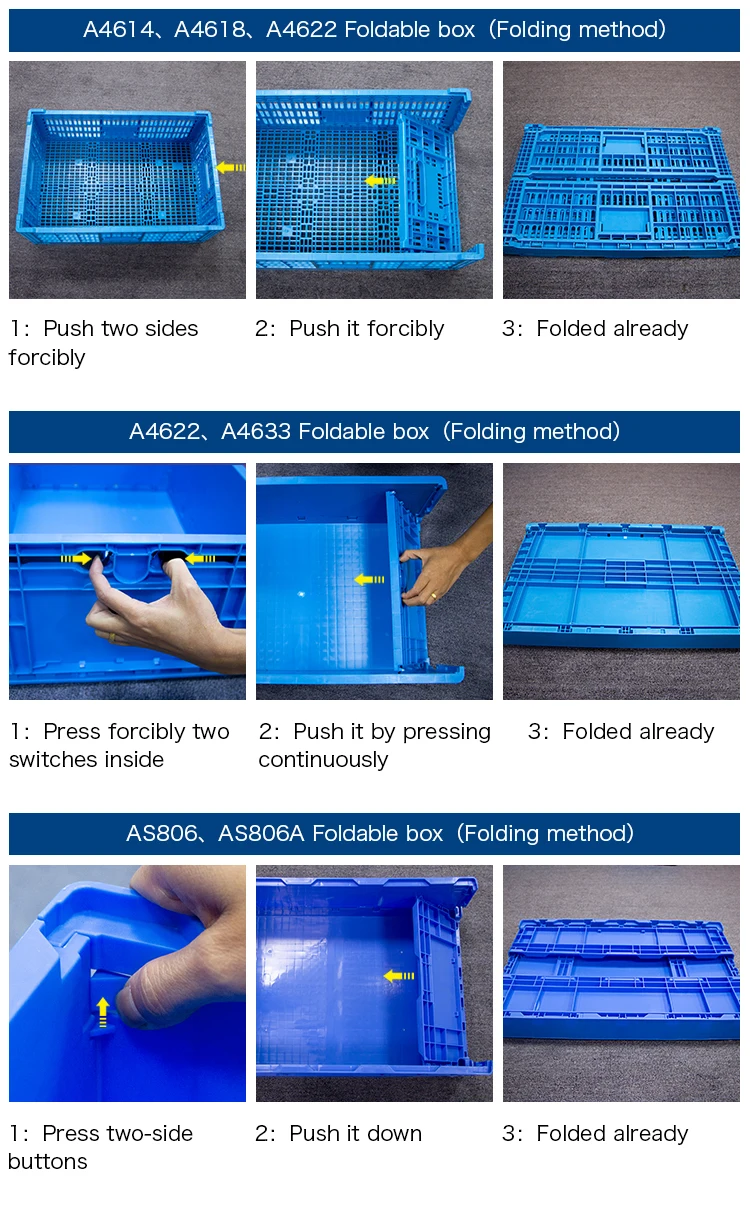 A4614、A4618、A4622 Foldable box（Folding method）

1：Push two sides forcibly

2：Push it forcibly

3：Folded already

A4622、A4633 Foldable box（Folding method）

1：Press forcibly two switches inside

2：Push it by pressing continuously

3：Folded already

AS806、AS806A Foldable box（Folding method）

1：Press two-side buttons

2：Push it down

3：Folded already