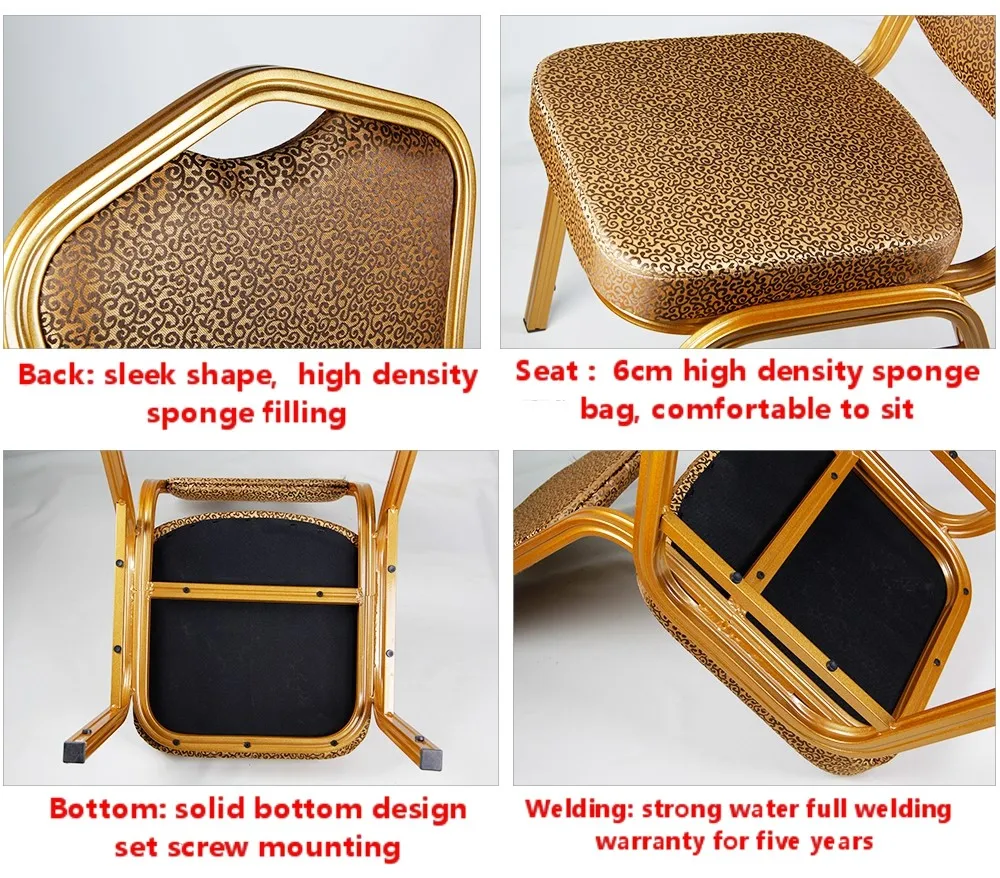 Back: sleek shape,  high density sponge filling

Seat :  6cm high density sponge bag, comfortable to sit

Bottom: solid bottom design set screw mounting

Welding: strong water full welding warranty for five years