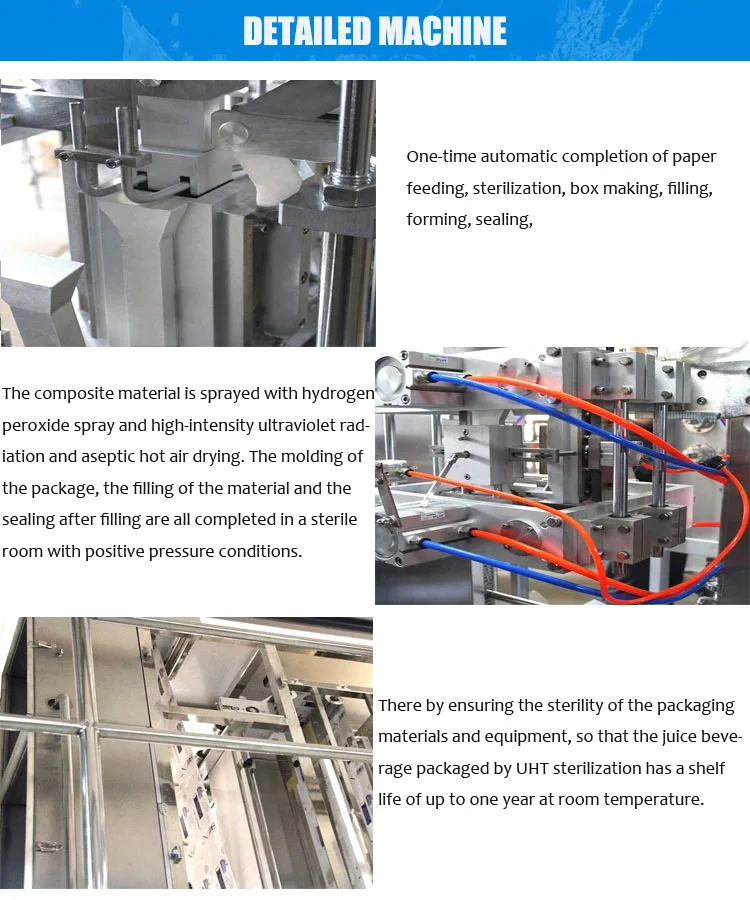 DETAILED MACHINE

One-time automatic completion of paper feeding, sterilization, box making, filling, forming, sealing,

The composite material is sprayed with hydrogen peroxide spray and high-intensity ultraviolet radiation and aseptic hot air drying. The molding of the package, the filling of the material and the sealing after filling are all completed in a sterile room with positive pressure conditions.

There by ensuring the sterility of the packaging materials and equipment, so that the juice beverage packaged by UHT sterilization has a shelf life of up to one year at room temperature.