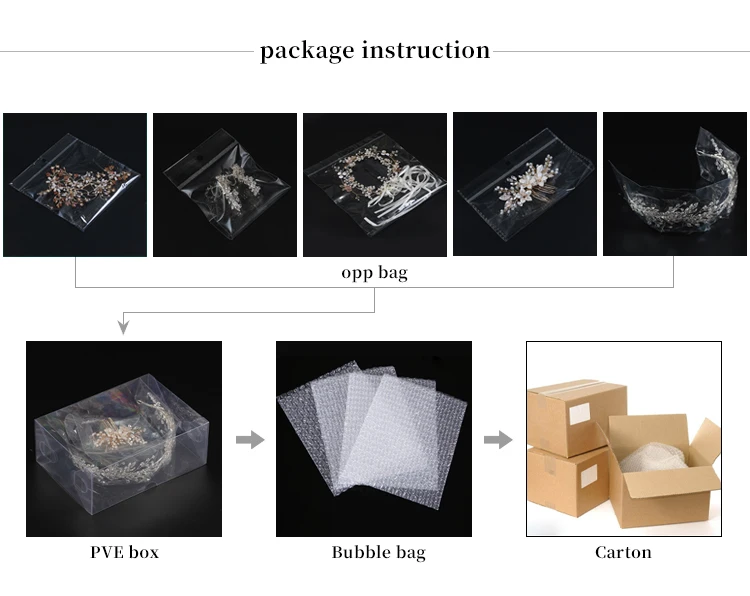 package instruction

opp bag

PVE box

Bubble bag

Carton