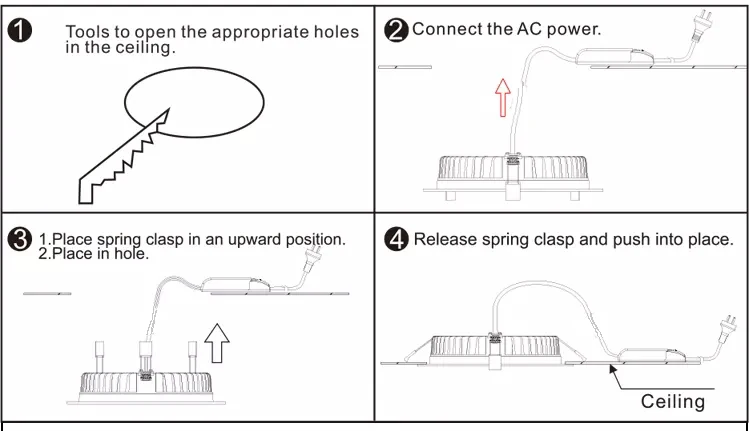 1 Tools to open the appropriate holes in the ceiling.

2 Connect the AC power.

3 1.Place spring clasp in an upward position.
2.Place in hole.

4 Release spring clasp and push into place.

Ceiling