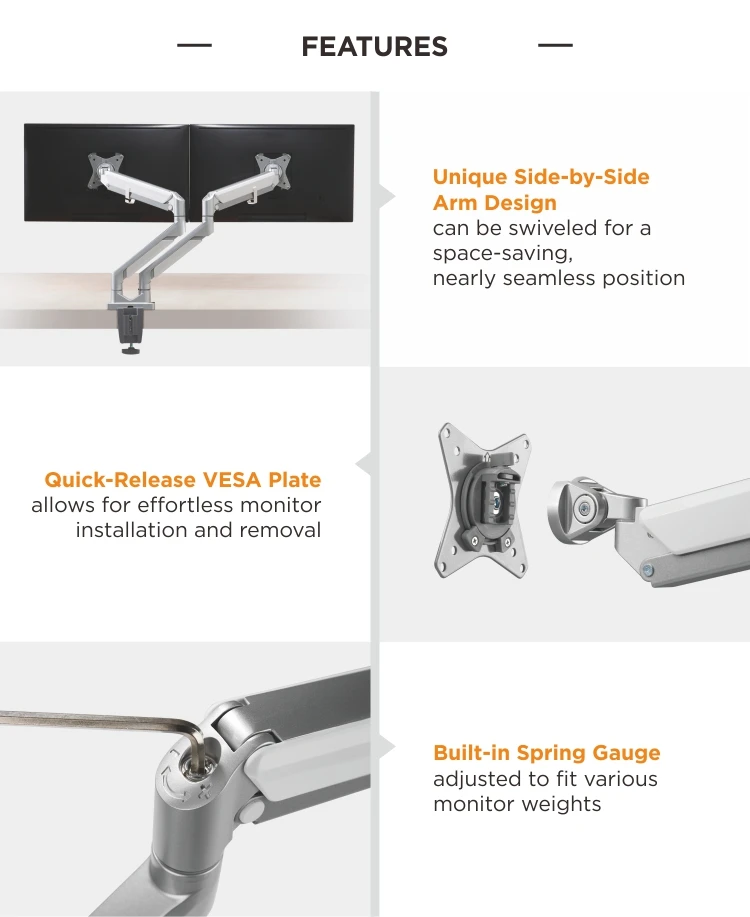 FEATURES

Unique Side-by-Side Arm Design
can be swiveled for a space-saving, nearly seamless position

Quick-Release VESA Plate
allows for effortless monitor installation and removal

Built-in Spring Gauge
adjusted to fit various monitor weights