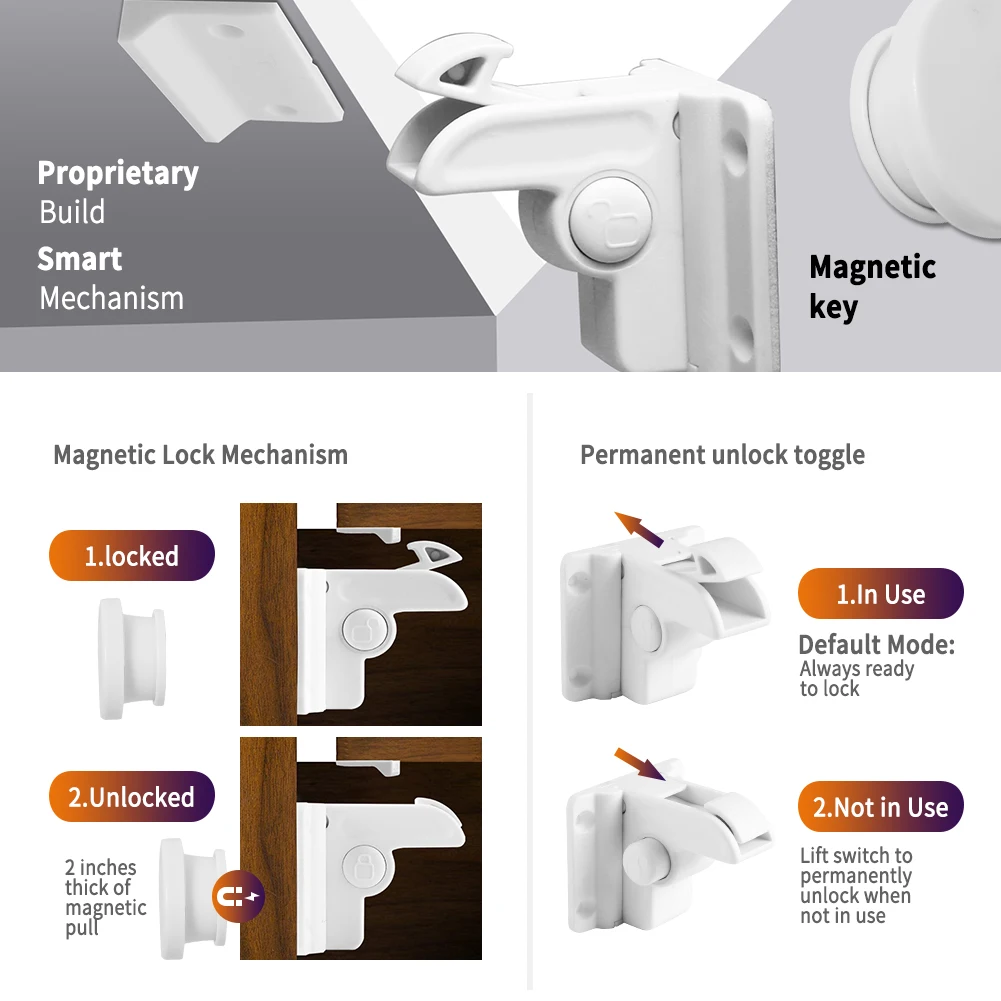 Proprietary
Build
Smart
Mechanism

Magnetic
key

Magnetic Lock Mechanism

1.locked

2.Unlocked

2 inches thick of magnetic pull

Permanent unlock toggle

1.In Use

Default Mode:
Always ready to lock

2.Not in Use

Lift switch to permanently unlock when not in use