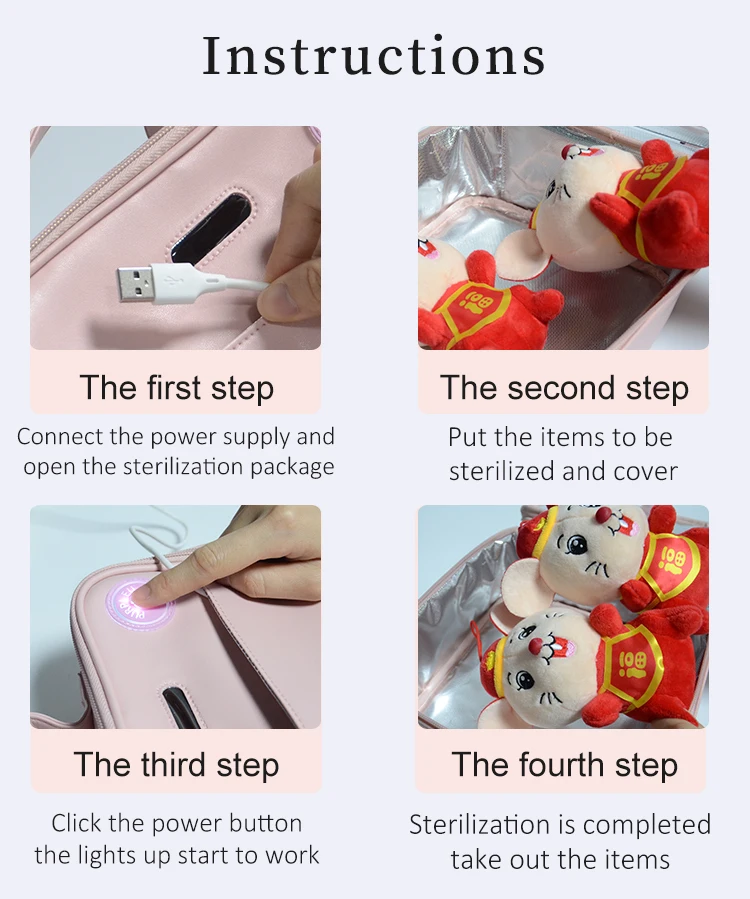 Instructions

The first step

Connect the power supply and open the sterilization package

The second step

Put the items to be sterilized and cover

The third step

Click the power button the lights up start to work

The fourth step

Sterilization is completed take out the items