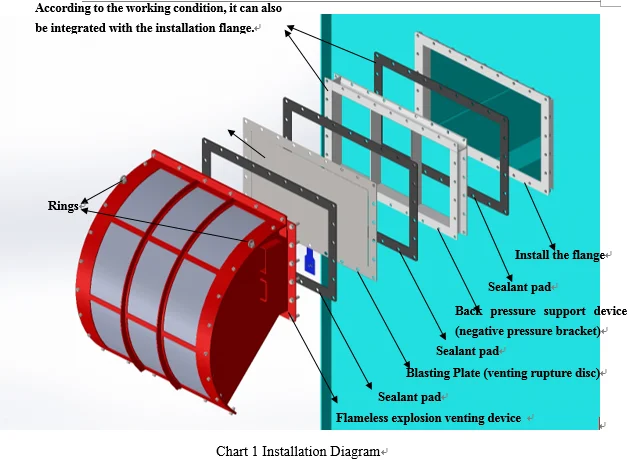 According to the working condition, it can also be integrated with the installation flange.

Rings

Install the flange

Sealant pad

Back pressure support device (negative pressure bracket)

Sealant pad

Blasting Plate (venting rupture disc)

Sealant pad

Flameless explosion venting device

Chart 1 Installation Diagram