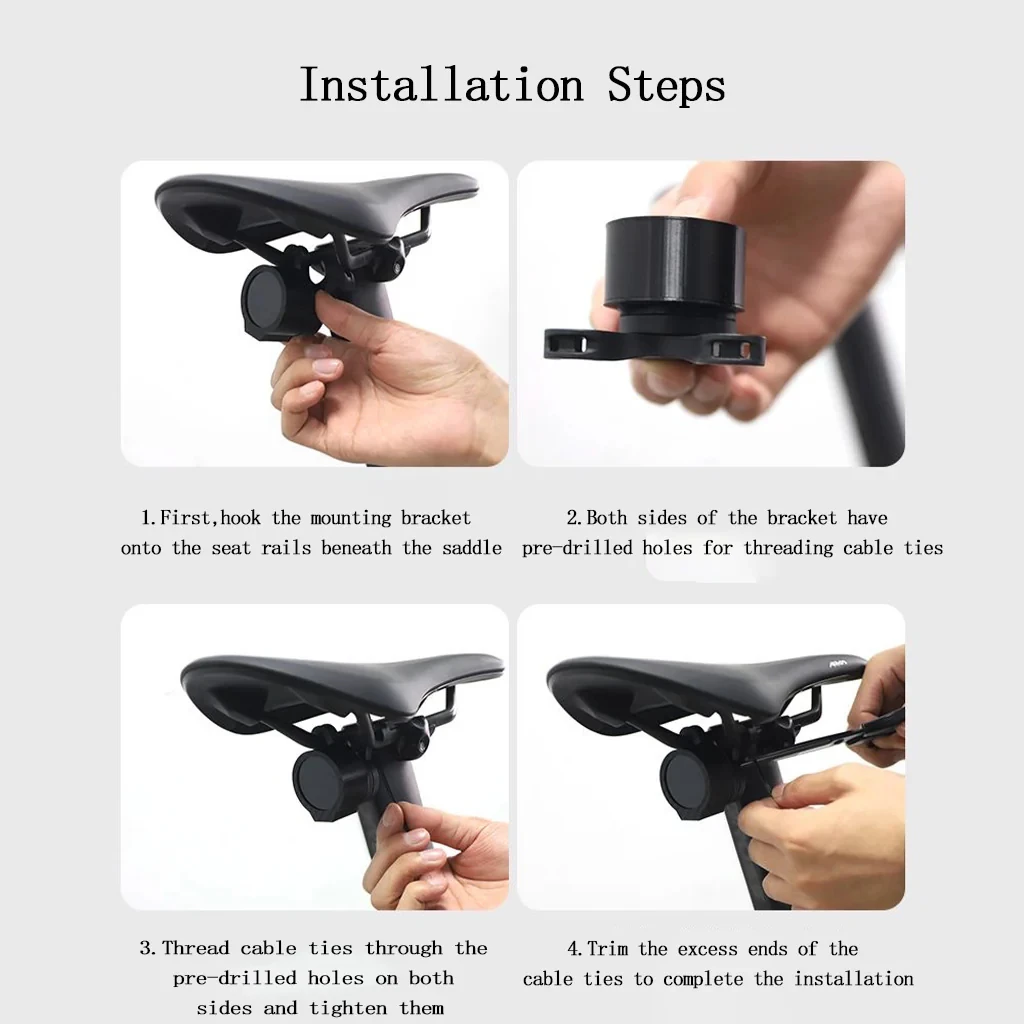 Installation Steps

1.First,hook the mounting bracket onto the seat rails beneath the saddle

2.Both sides of the bracket have pre-drilled holes for threading cable ties

3.Thread cable ties through the pre-drilled holes on both sides and tighten them

4.Trim the excess ends of the cable ties to complete the installation