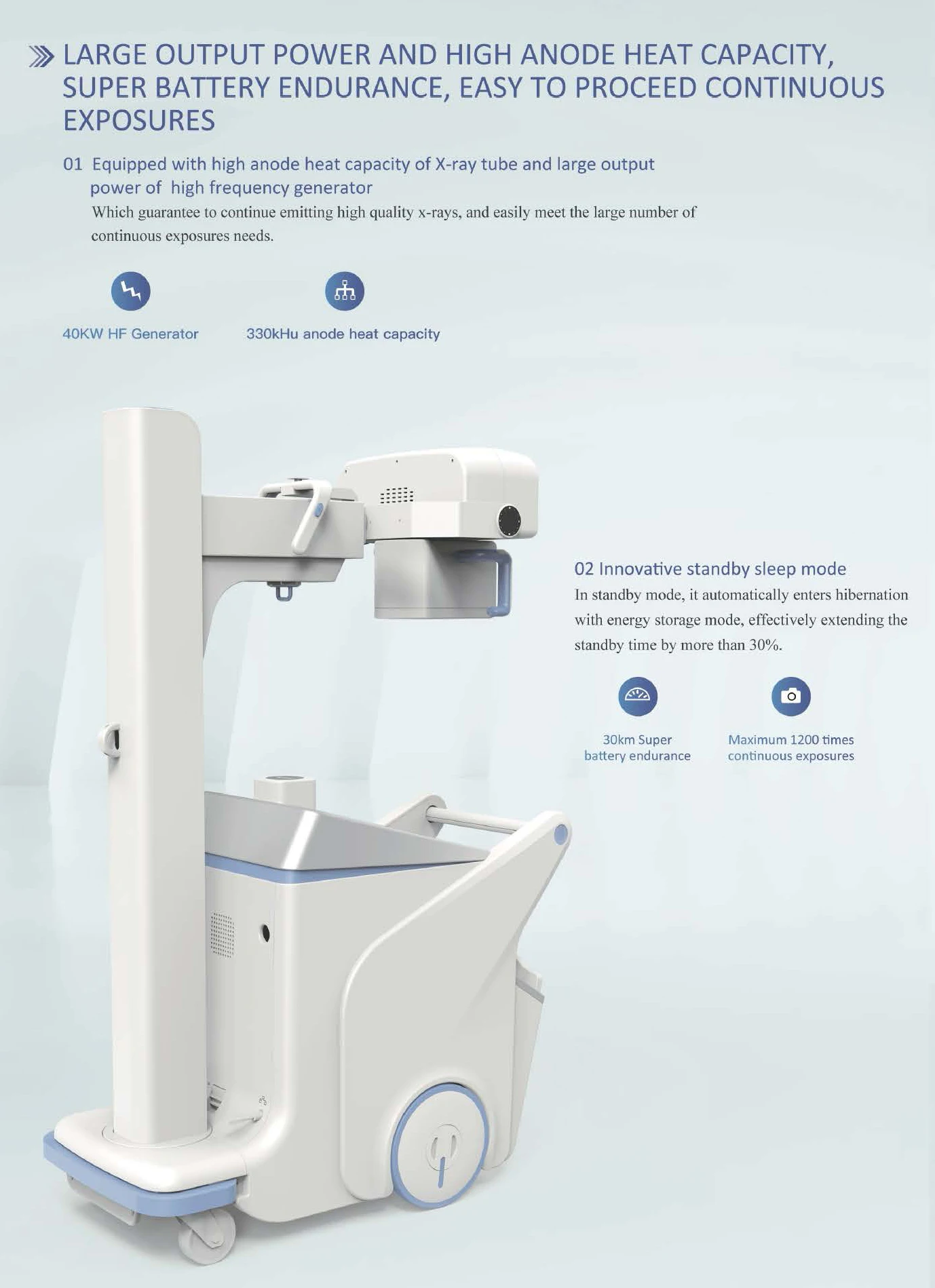 LARGE OUTPUT POWER AND HIGH ANODE HEAT CAPACITY, SUPER BATTERY ENDURANCE, EASY TO PROCEED CONTINUOUS EXPOSURES

01 Equipped with high anode heat capacity of X-ray tube and large output power of high frequency generator
Which guarantee to continue emitting high quality x-rays, and easily meet the large number of continuous exposures needs.

40KW HF Generator

330kHu anode heat capacity

02 Innovative standby sleep mode
In standby mode, it automatically enters hibernation with energy storage mode, effectively extending the standby time by more than 30%.

30km Super battery endurance

Maximum 1200 times continuous exposures