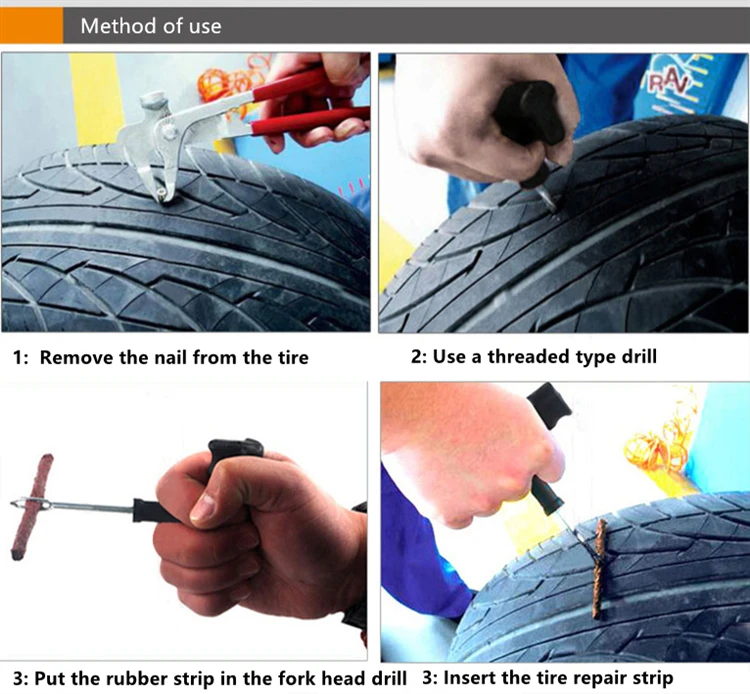 Method of use

RAV

1: Remove the nail from the tire

2: Use a threaded type drill

3: Put the rubber strip in the fork head drill

3: Insert the tire repair strip