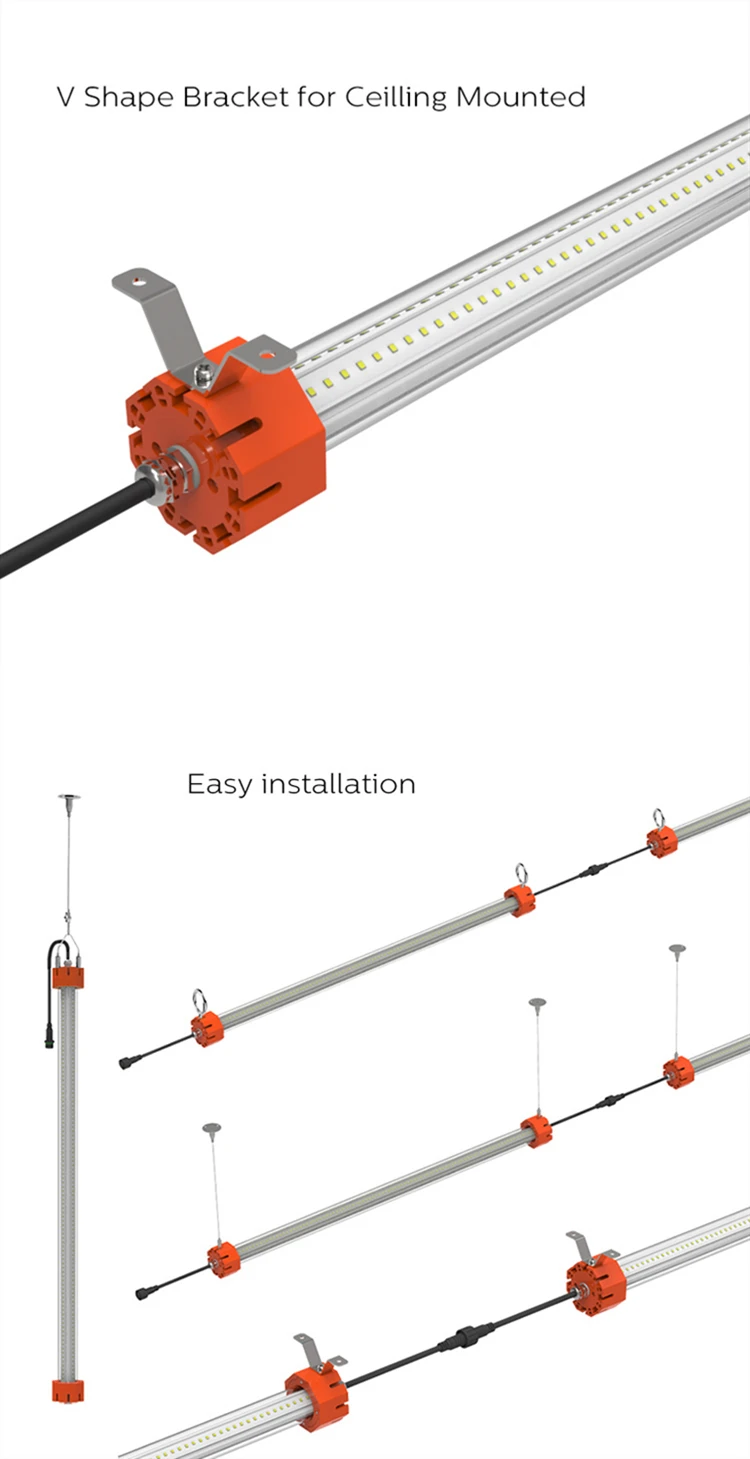 V Shape Bracket for Ceilling Mounted

Easy installation