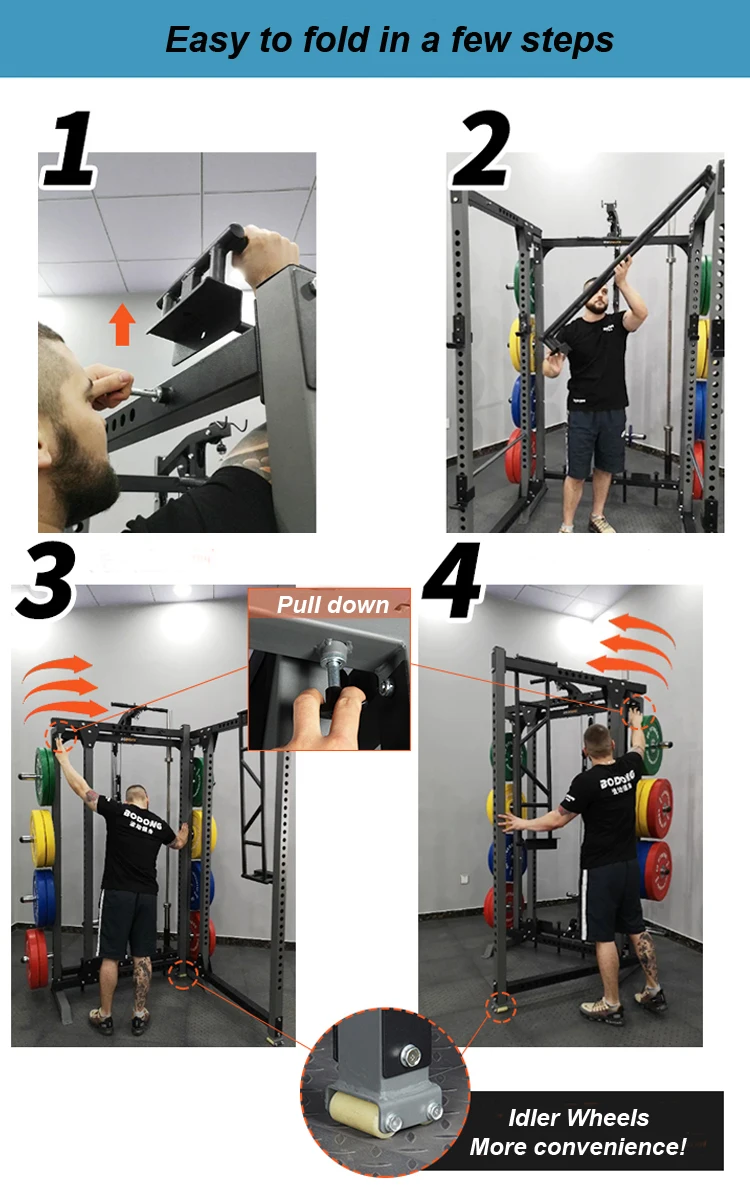 Easy to fold in a few steps

1

2

3

Pull down

4

BODONG

BODONG

Idler Wheels
More convenience!