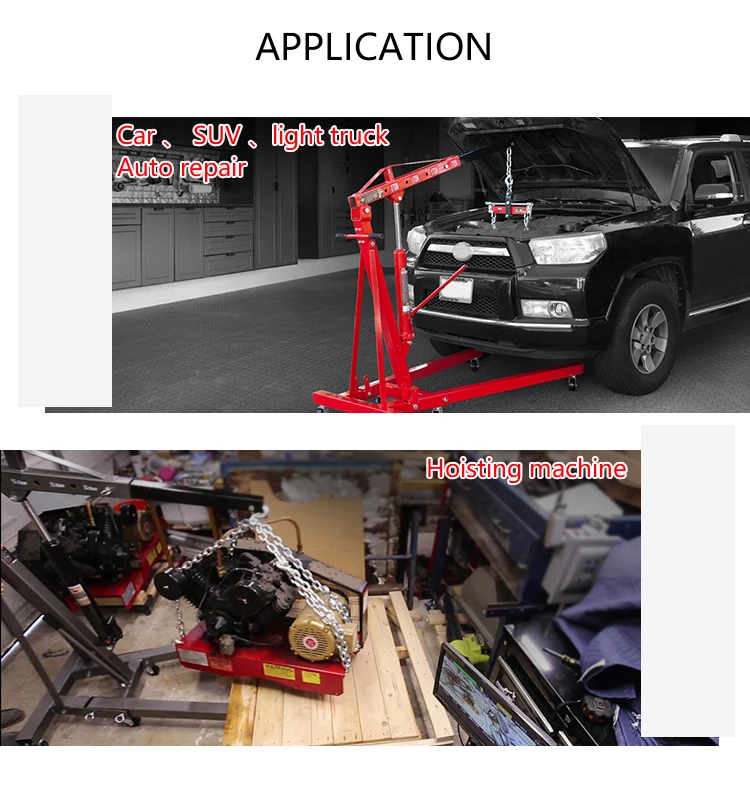 APPLICATION

Car 、 SUV 、 light truck
Auto repair

Hoisting machine