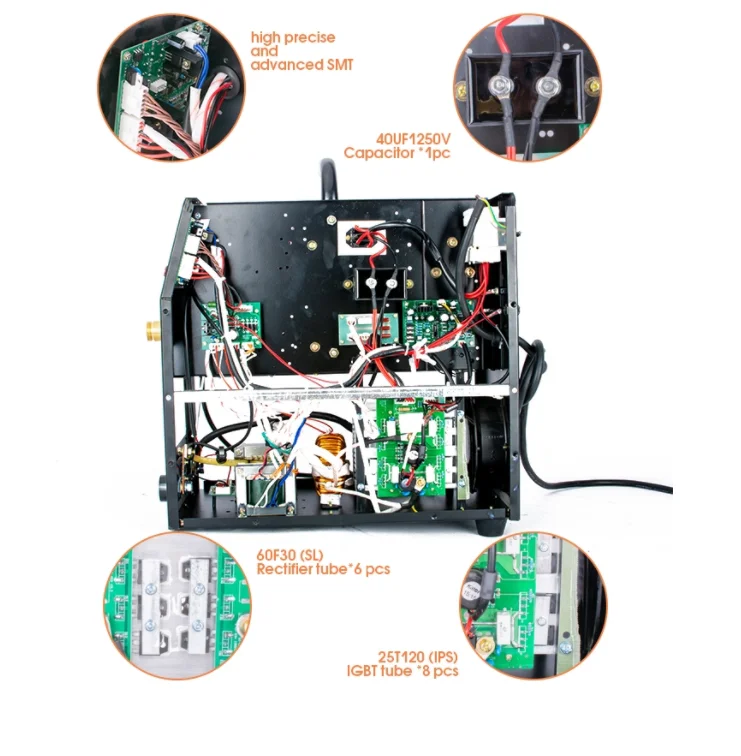 high precise
and
advanced SMT

40UF1250V
Capacitor *1pc

60F30 (SL)
Rectifier tube*6 pcs

25T120 (IPS)
IGBT tube *8 pcs