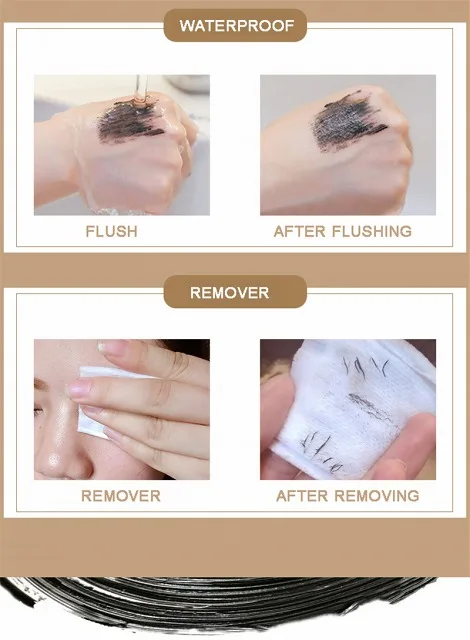 WATERPROOF

FLUSH

AFTER FLUSHING

REMOVER

REMOVER

AFTER REMOVING