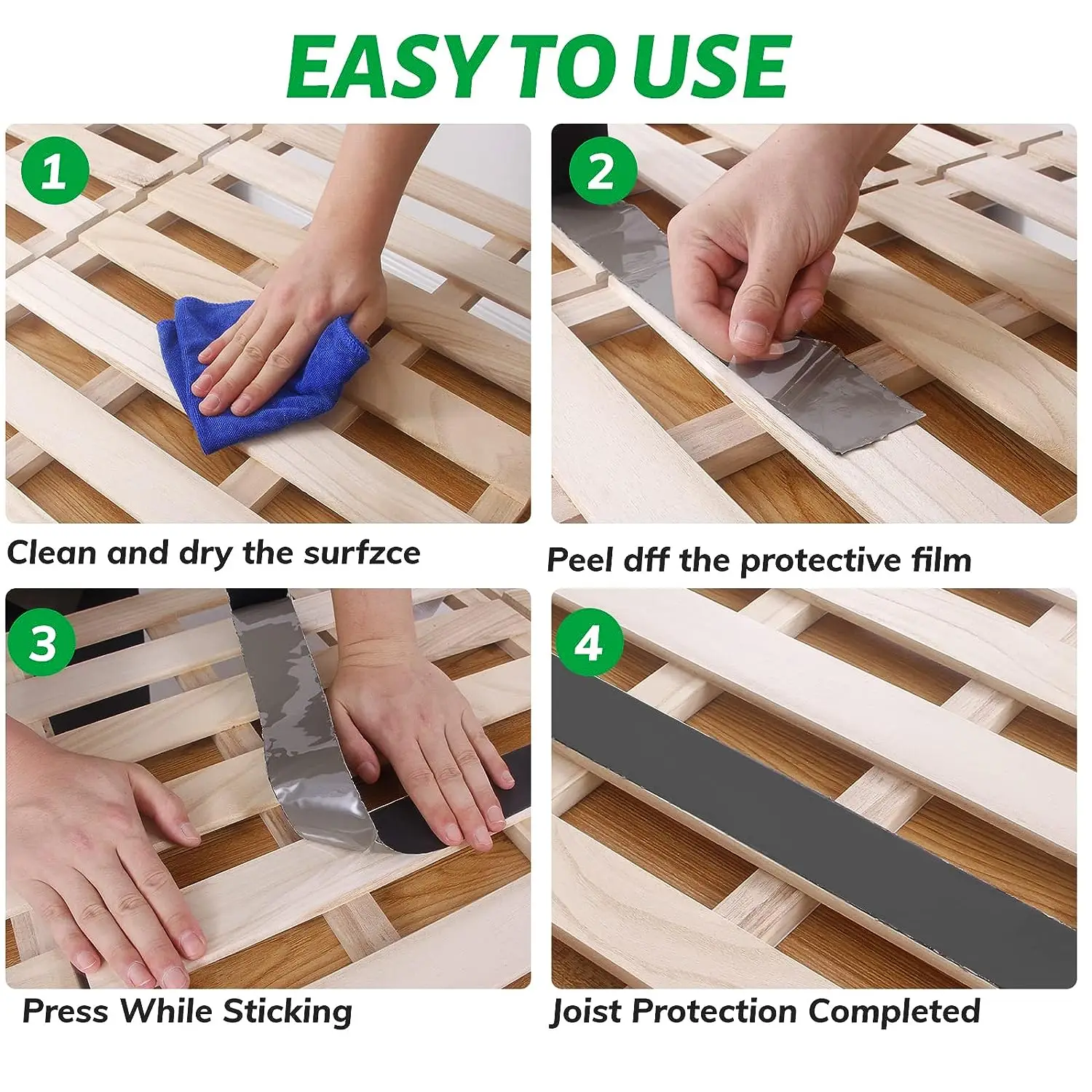 EASY TO USE

1

Clean and dry the surfzce

2

Peel dff the protective film

3

Press While Sticking

4

Joist Protection Completed