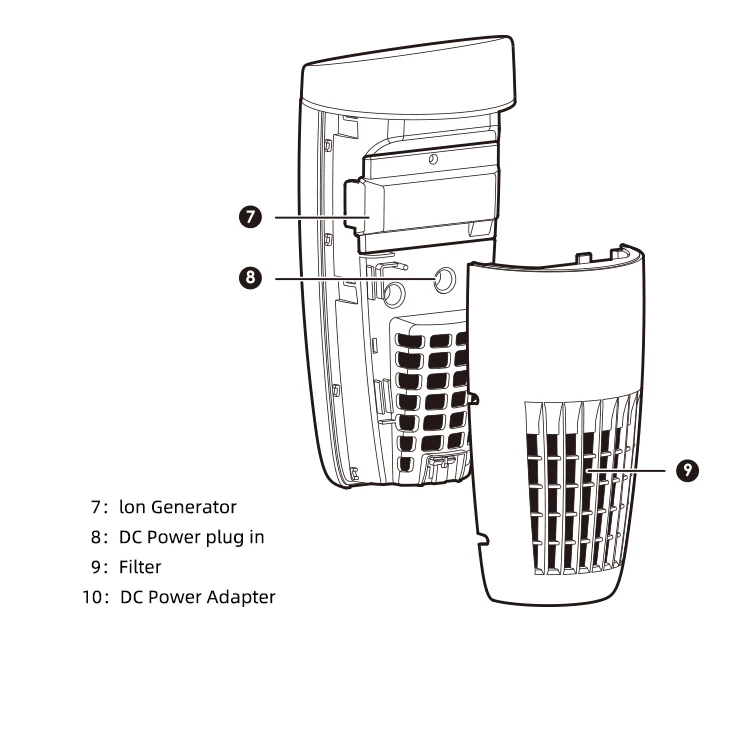 7

8

9

7: Ion Generator
8: DC Power plug in
9: Filter
10: DC Power Adapter