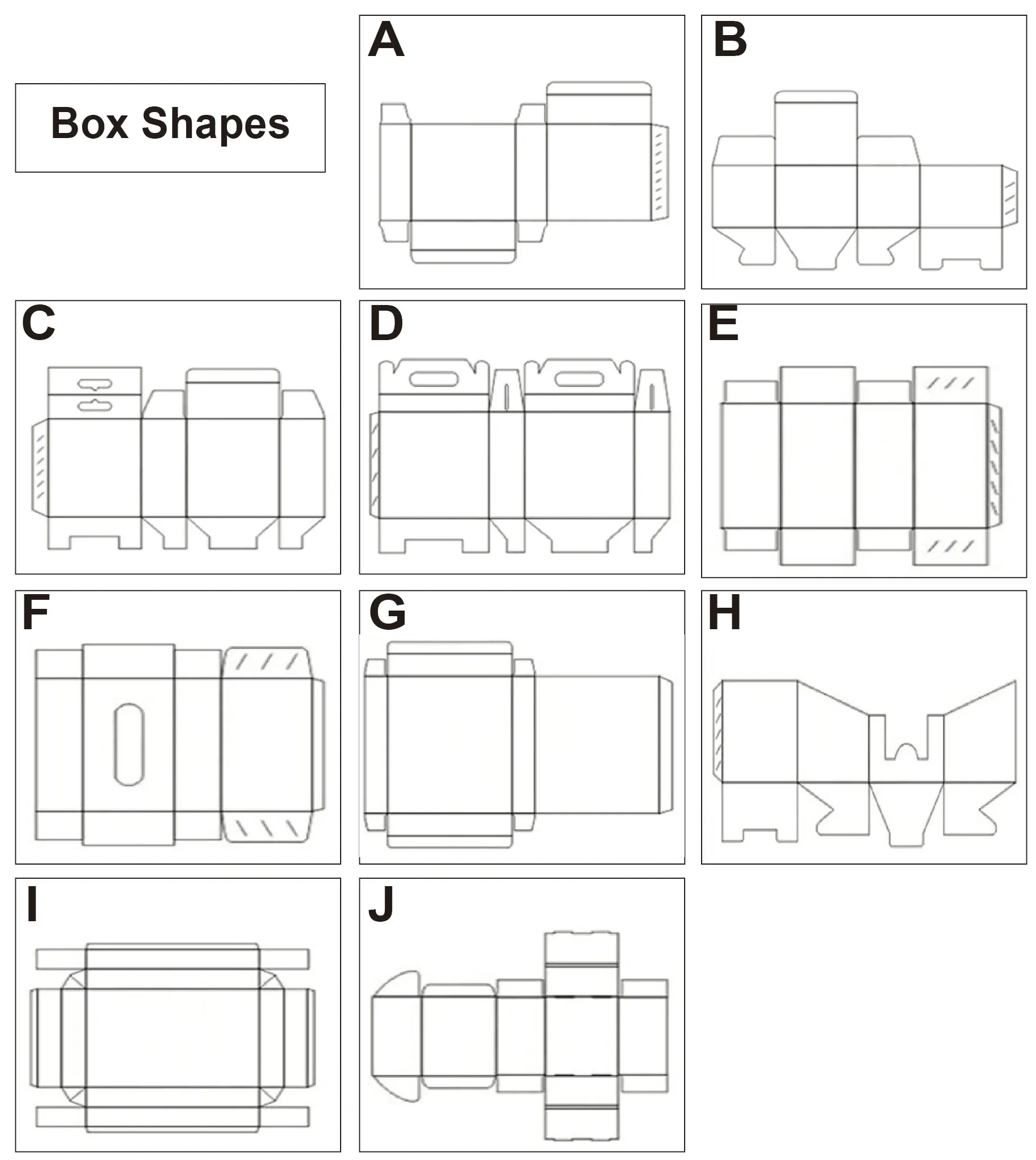 Box Shapes

A

B

C

D

E

F

G

H

I

J