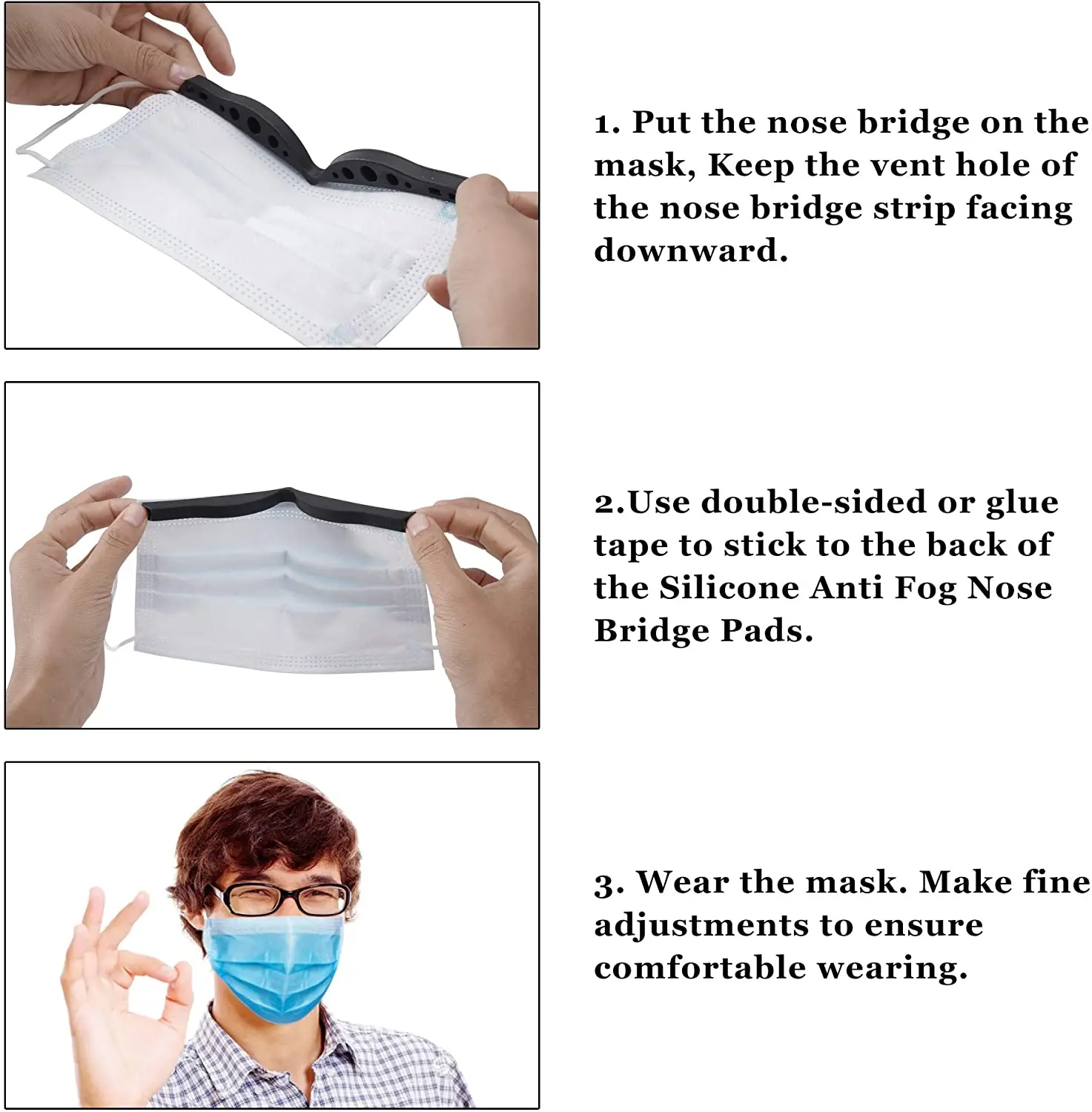 1. Put the nose bridge on the mask, Keep the vent hole of the nose bridge strip facing downward.

2.Use double-sided or glue tape to stick to the back of the Silicone Anti Fog Nose Bridge Pads.

3. Wear the mask. Make fine adjustments to ensure comfortable wearing.