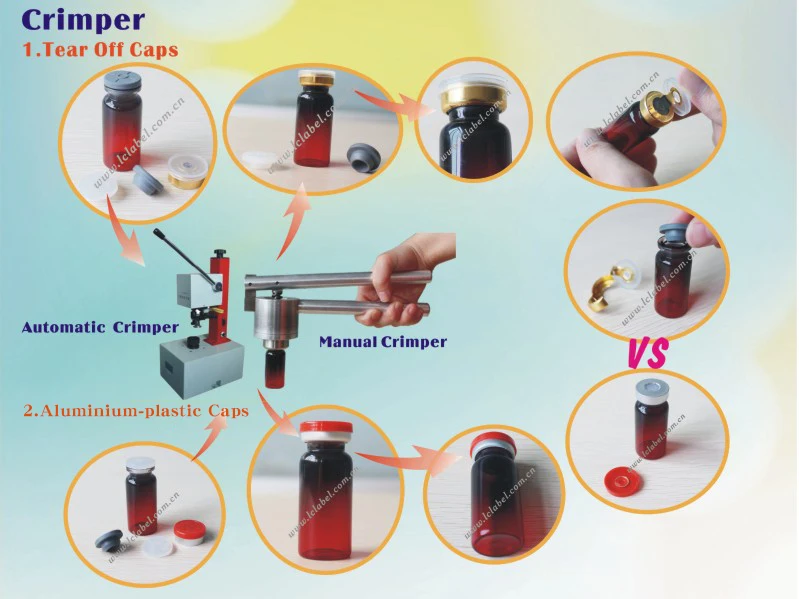 Crimper
1.Tear Off Caps

www.lclabel.com.cn

www.lclabel.com.cn

www.lclabel.com.cn

www.lclabel.com.cn

Automatic Crimper

Manual Crimper

www.lclabel.com.cn

VS

2.Aluminium-plastic Caps

www.lclabel.com.cn

www.lclabel.com.cn

www.lclabel.com.cn

www.lclabel.com.cn