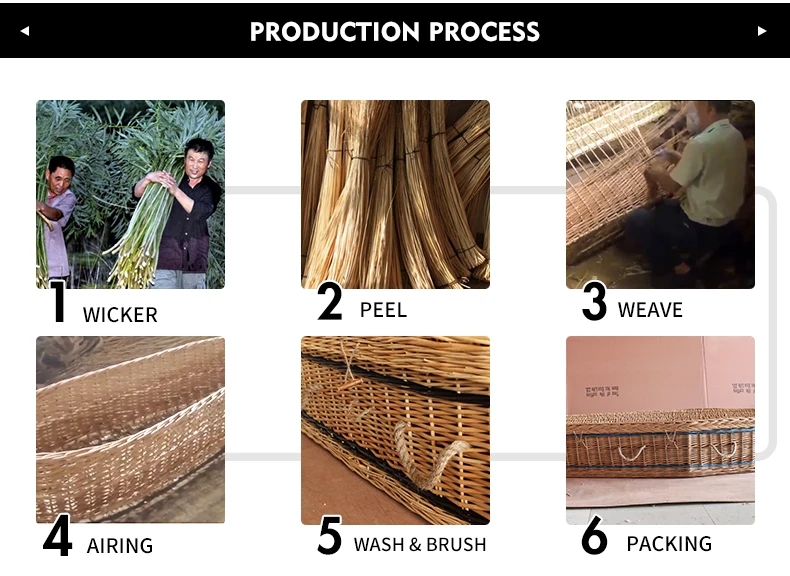 PRODUCTION PROCESS

1 WICKER

2 PEEL

3 WEAVE

4 AIRING

5 WASH & BRUSH

6 PACKING