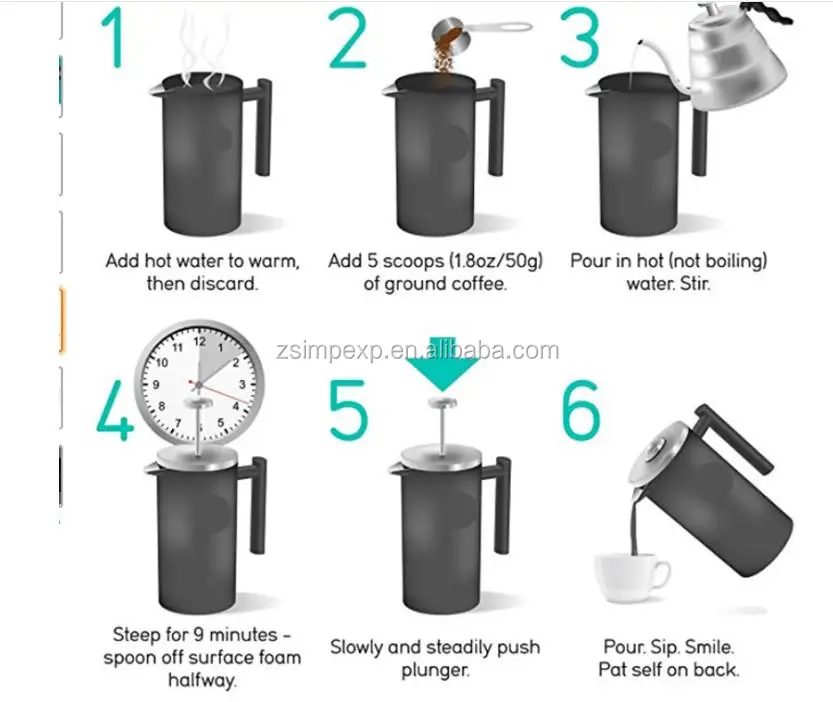 1

Add hot water to warm, then discard.

2

Add 5 scoops (1.8oz/50g) of ground coffee.

3

Pour in hot (not boiling) water. Stir.

zsimpexp.en.alibaba.com

4

12 1 2 3 4 5 6 7 8 9 10 11

Steep for 9 minutes - spoon off surface foam halfway.

5

Slowly and steadily push plunger.

6

Pour. Sip. Smile. Pat self on back.